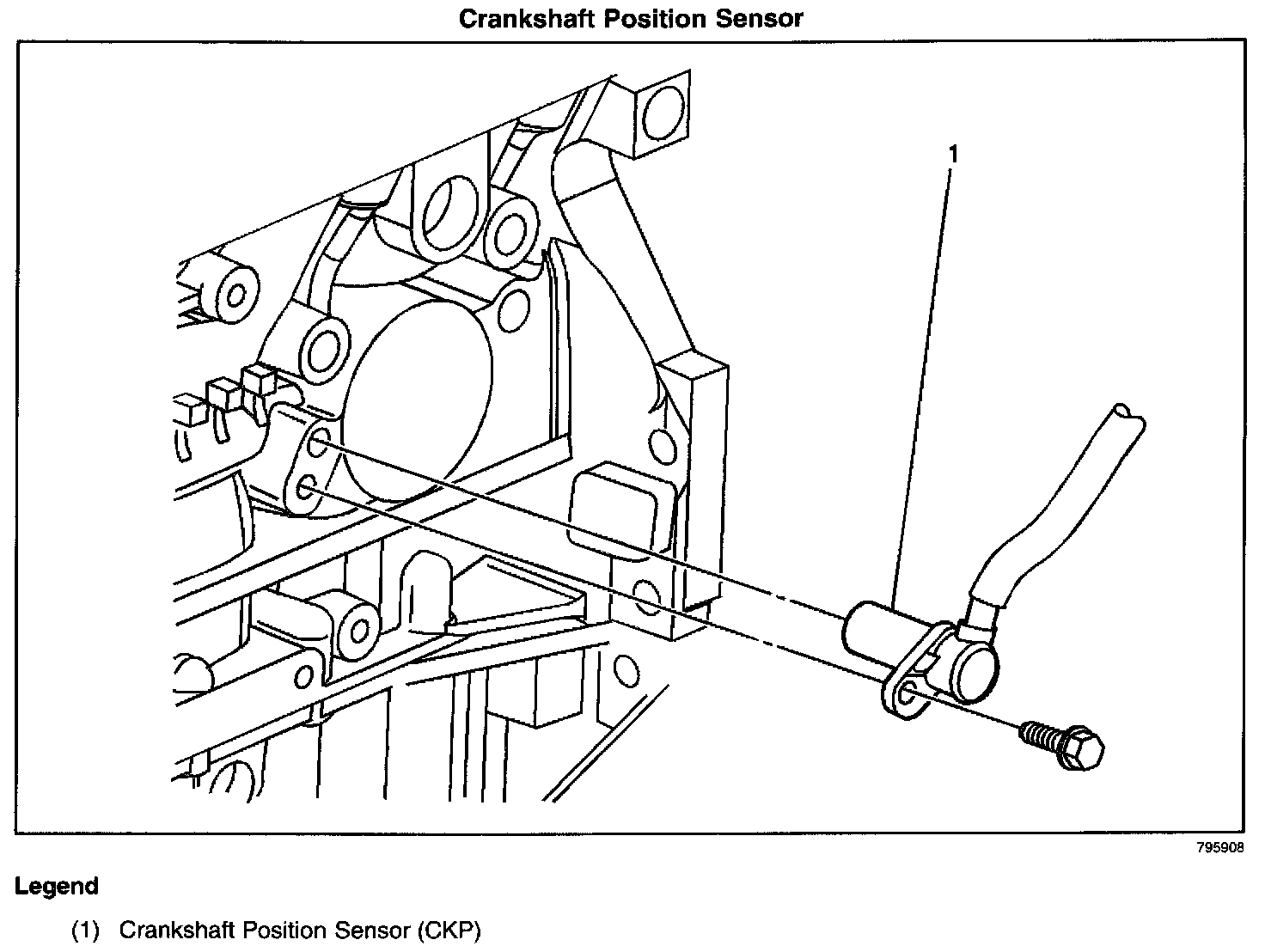 Crankshaft Position Sensor

1

795908

Legend

(1) Crankshaft Position Sensor (CKP)