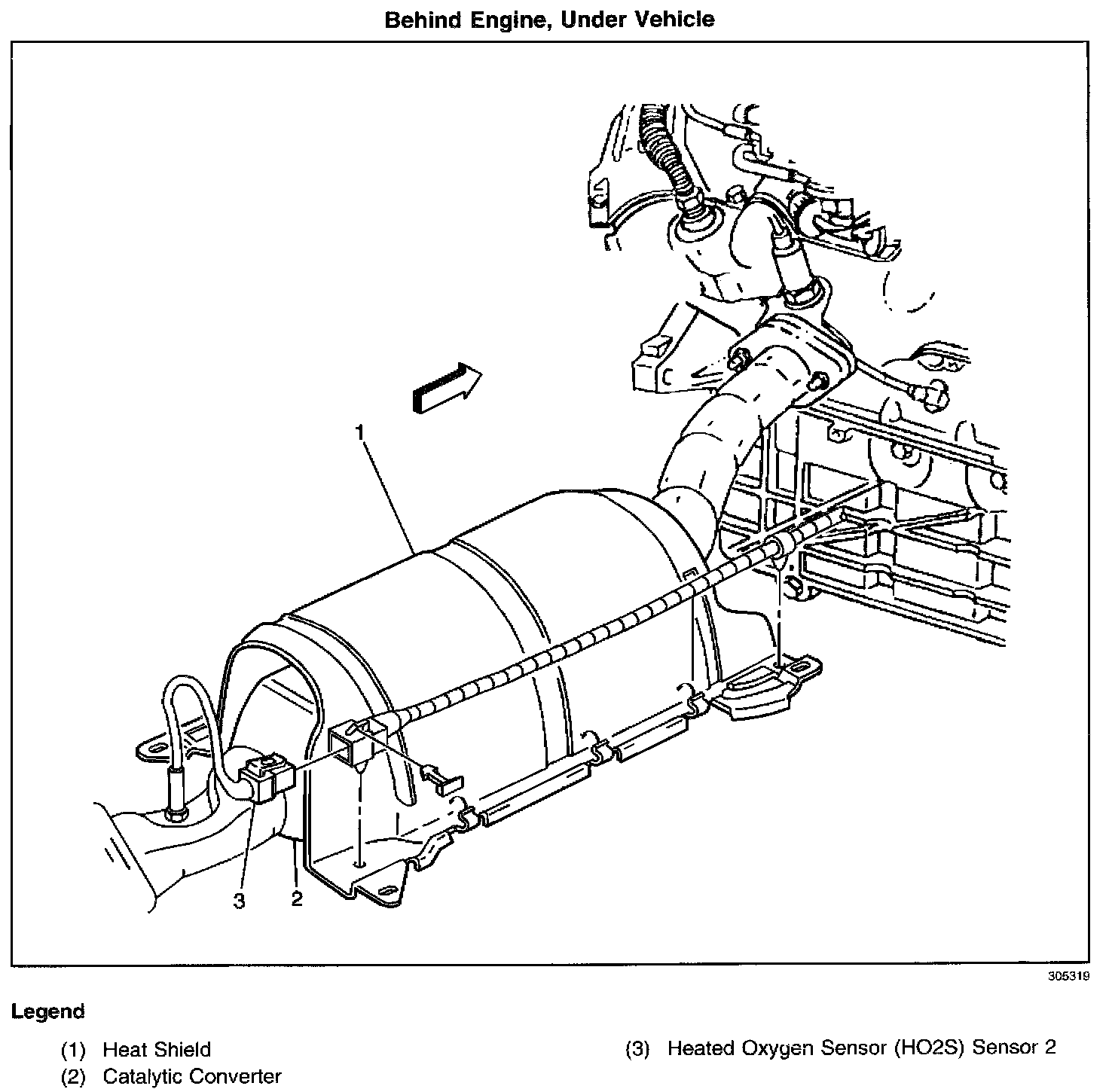 Behind Engine, Under Vehicle

1

3

2

305319

Legend

(1) Heat Shield

(2) Catalytic Converter

(3) Heated Oxygen Sensor (HO2S) Sensor 2