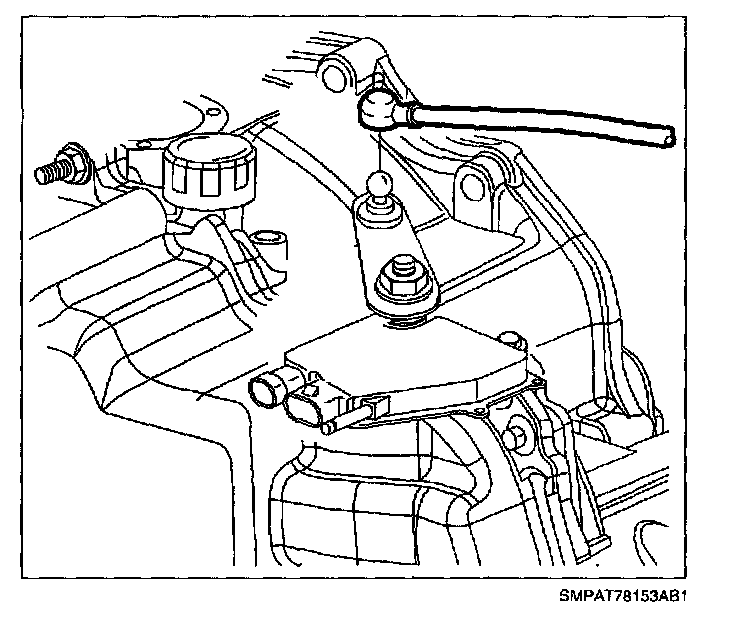 SMPAT78153AB1