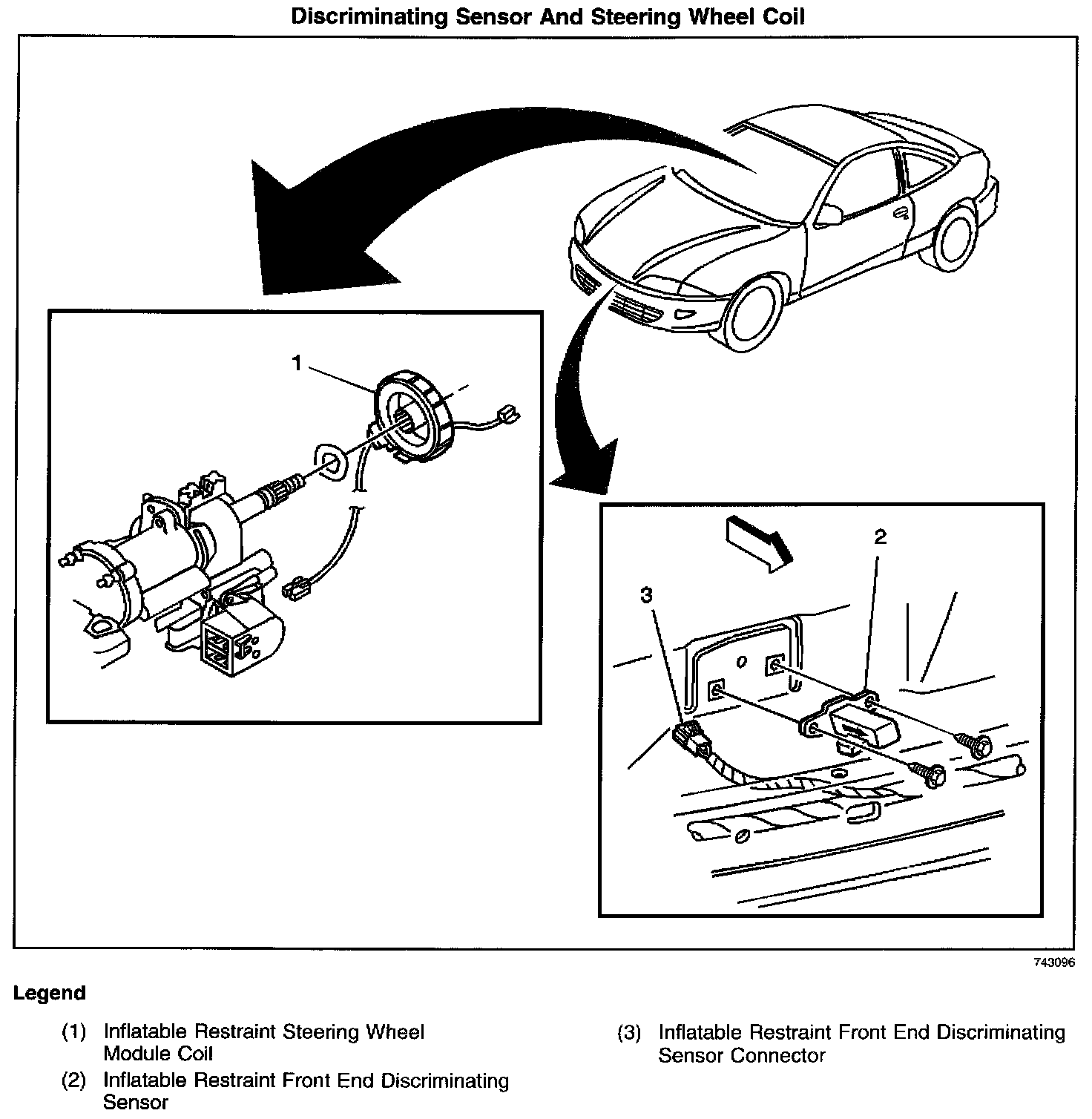 Discriminating Sensor And Steering Wheel Coil

1

2

3

743096

Legend

(1) Inflatable Restraint Steering Wheel Module Coil

(2) Inflatable Restraint Front End Discriminating Sensor

(3) Inflatable Restraint Front End Discriminating Sensor Connector