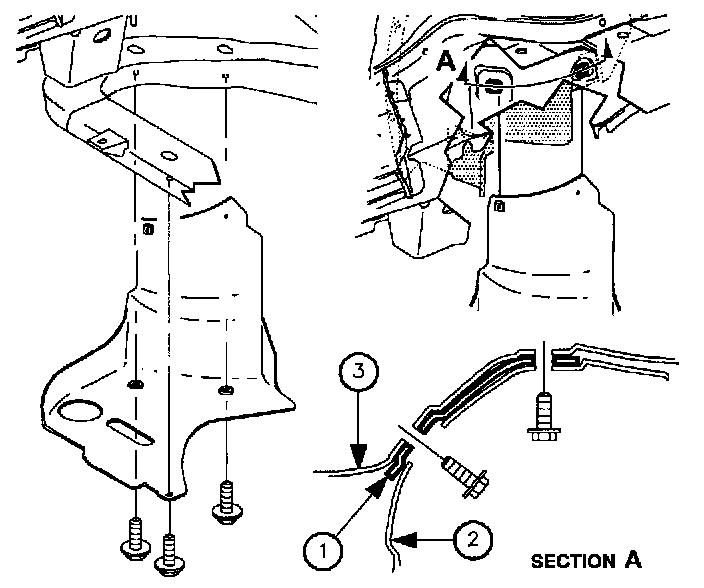 A

3

1

2

SECTION A