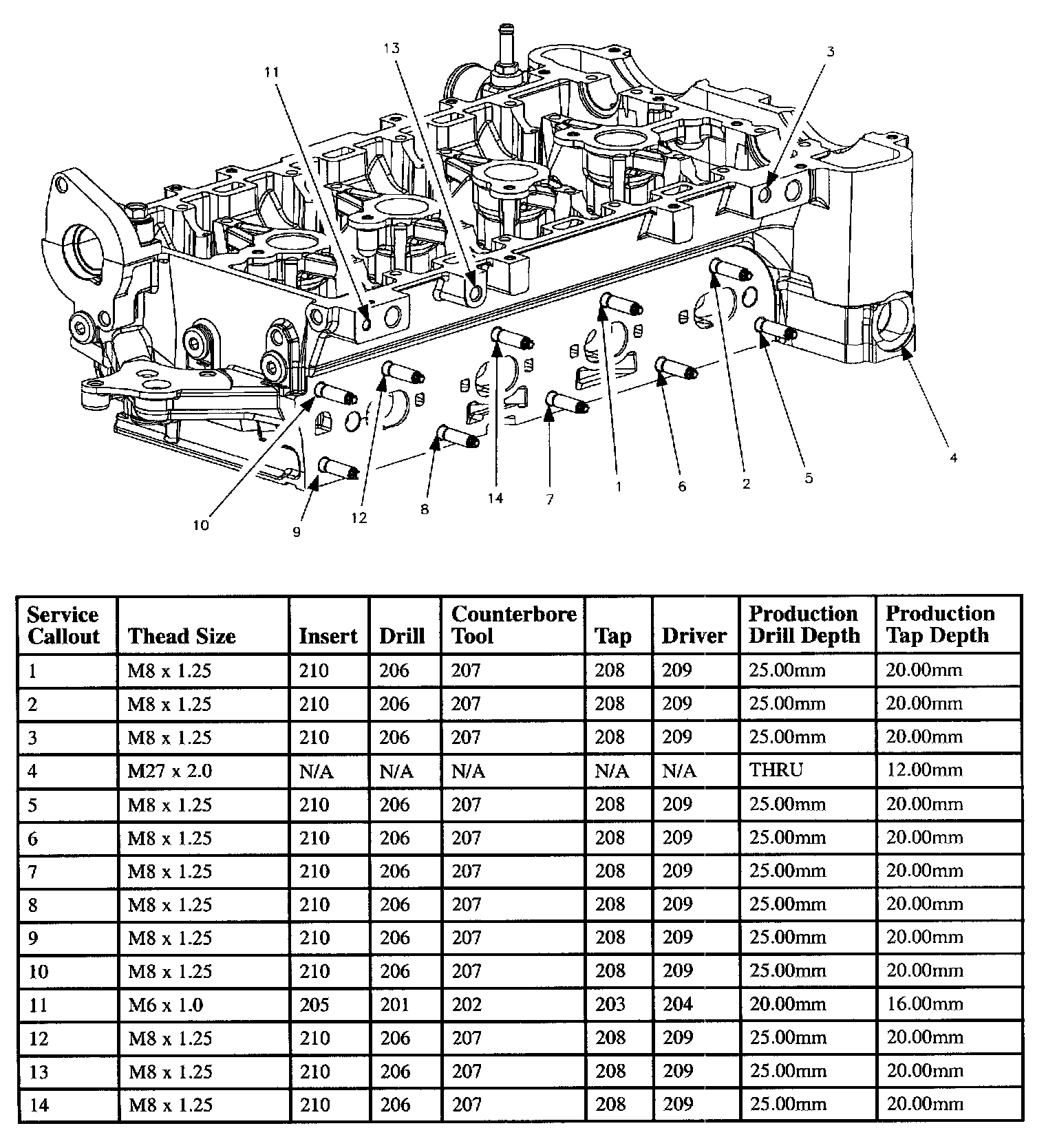 13
11
3
4
5
2
6
1
7
14
8
12
9
10

| Service Callout | Thead Size | Insert | Drill | Counterbore Tool | Tap | Driver | Production Drill Depth | Production Tap Depth |
|---|---|---|---|---|---|---|---|---|
| 1 | M8 x 1.25 | 210 | 206 | 207 | 208 | 209 | 25.00mm | 20.00mm |
| 2 | M8 x 1.25 | 210 | 206 | 207 | 208 | 209 | 25.00mm | 20.00mm |
| 3 | M8 x 1.25 | 210 | 206 | 207 | 208 | 209 | 25.00mm | 20.00mm |
| 4 | M27 x 2.0 | N/A | N/A | N/A | N/A | N/A | THRU | 12.00mm |
| 5 | M8 x 1.25 | 210 | 206 | 207 | 208 | 209 | 25.00mm | 20.00mm |
| 6 | M8 x 1.25 | 210 | 206 | 207 | 208 | 209 | 25.00mm | 20.00mm |
| 7 | M8 x 1.25 | 210 | 206 | 207 | 208 | 209 | 25.00mm | 20.00mm |
| 8 | M8 x 1.25 | 210 | 206 | 207 | 208 | 209 | 25.00mm | 20.00mm |
| 9 | M8 x 1.25 | 210 | 206 | 207 | 208 | 209 | 25.00mm | 20.00mm |
| 10 | M8 x 1.25 | 210 | 206 | 207 | 208 | 209 | 25.00mm | 20.00mm |
| 11 | M6 x 1.0 | 205 | 201 | 202 | 203 | 204 | 20.00mm | 16.00mm |
| 12 | M8 x 1.25 | 210 | 206 | 207 | 208 | 209 | 25.00mm | 20.00mm |
| 13 | M8 x 1.25 | 210 | 206 | 207 | 208 | 209 | 25.00mm | 20.00mm |
| 14 | M8 x 1.25 | 210 | 206 | 207 | 208 | 209 | 25.00mm | 20.00mm |