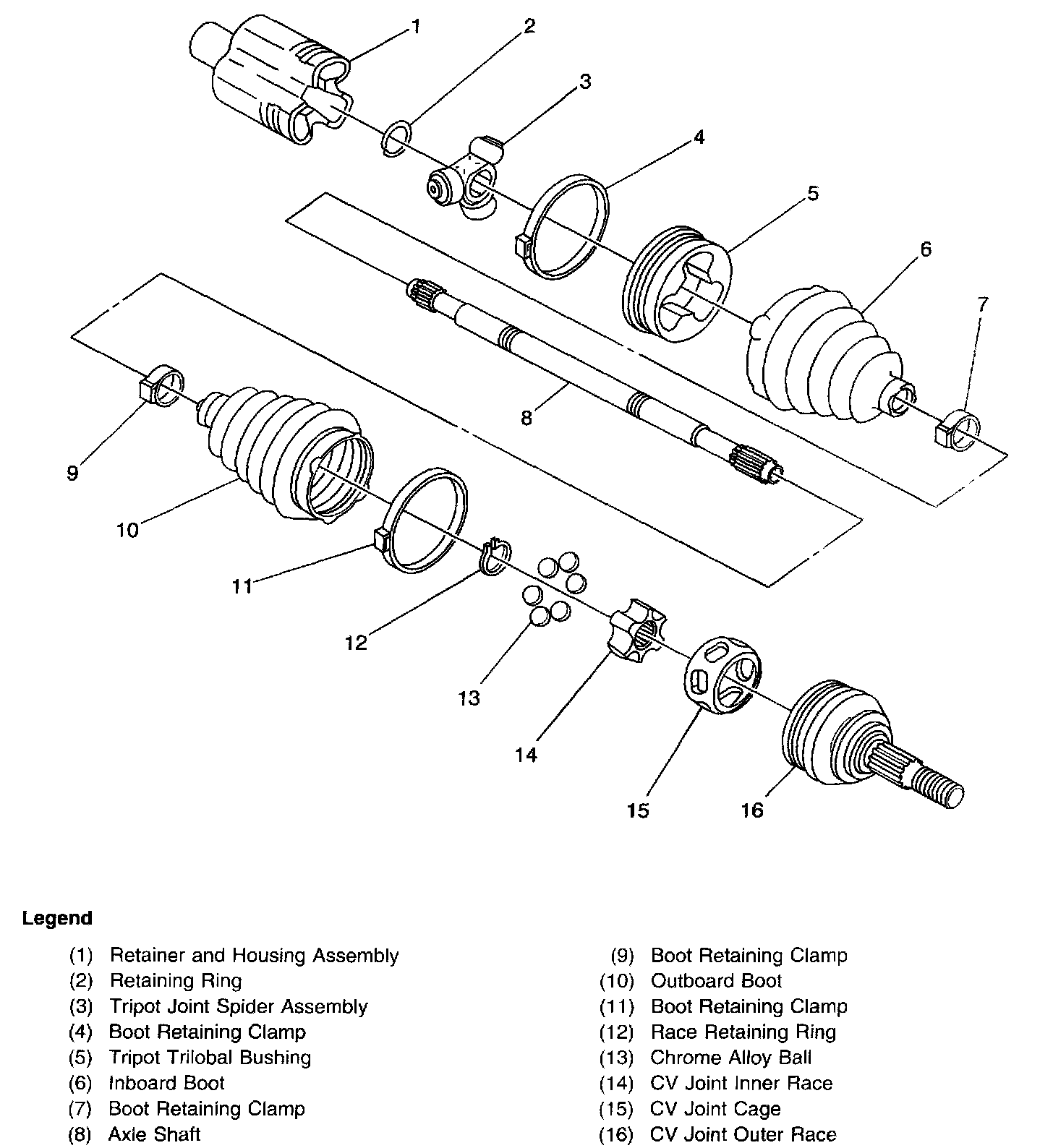 1
2
3
4
5
6
7
8
9
10
11
12
13
14
15
16

Legend

(1) Retainer and Housing Assembly
(2) Retaining Ring
(3) Tripot Joint Spider Assembly
(4) Boot Retaining Clamp
(5) Tripot Trilobal Bushing
(6) Inboard Boot
(7) Boot Retaining Clamp
(8) Axle Shaft

(9) Boot Retaining Clamp
(10) Outboard Boot
(11) Boot Retaining Clamp
(12) Race Retaining Ring
(13) Chrome Alloy Ball
(14) CV Joint Inner Race
(15) CV Joint Cage
(16) CV Joint Outer Race