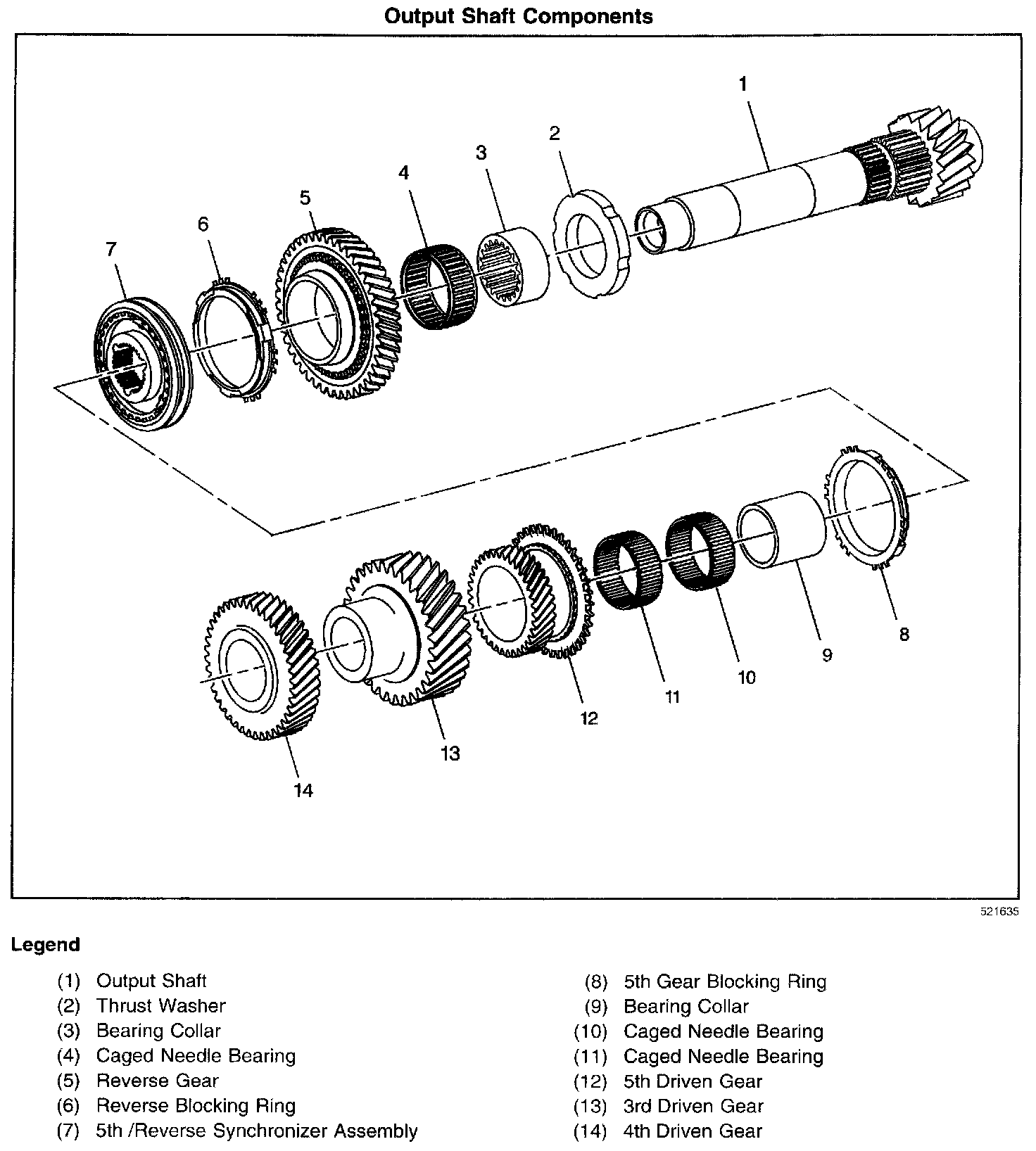 Output Shaft Components

1
2
3
4
5
6
7
8
9
10
11
12
13
14

521635

Legend

(1) Output Shaft
(2) Thrust Washer
(3) Bearing Collar
(4) Caged Needle Bearing
(5) Reverse Gear
(6) Reverse Blocking Ring
(7) 5th /Reverse Synchronizer Assembly

(8) 5th Gear Blocking Ring
(9) Bearing Collar
(10) Caged Needle Bearing
(11) Caged Needle Bearing
(12) 5th Driven Gear
(13) 3rd Driven Gear
(14) 4th Driven Gear