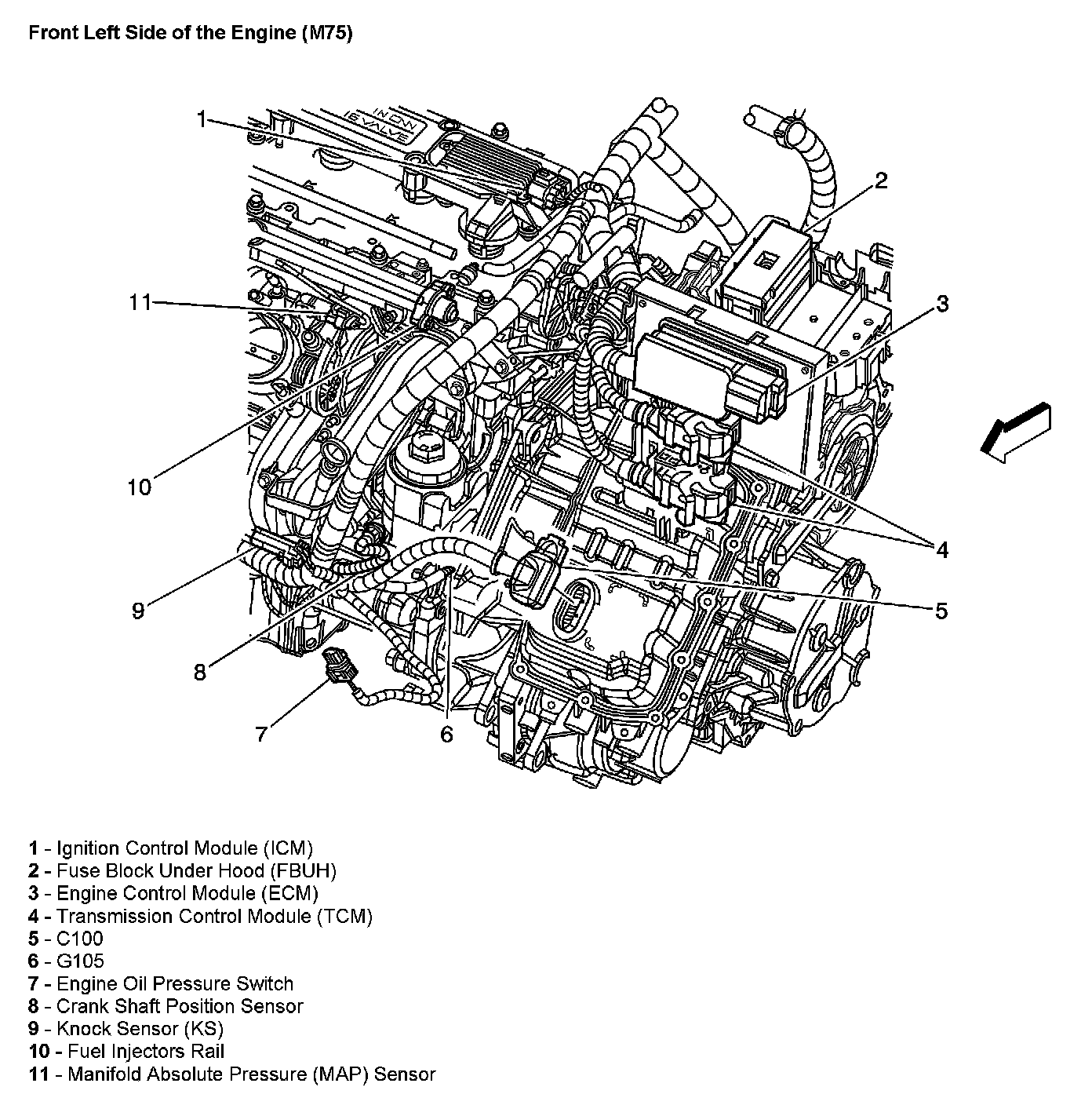 Front Left Side of the Engine (M75)

1
2
11
3
10
4
9
5
8
7
6

1 - Ignition Control Module (ICM)
2 - Fuse Block Under Hood (FBUH)
3 - Engine Control Module (ECM)
4 - Transmission Control Module (TCM)
5 - C100
6 - G105
7 - Engine Oil Pressure Switch
8 - Crank Shaft Position Sensor
9 - Knock Sensor (KS)
10 - Fuel Injectors Rail
11 - Manifold Absolute Pressure (MAP) Sensor