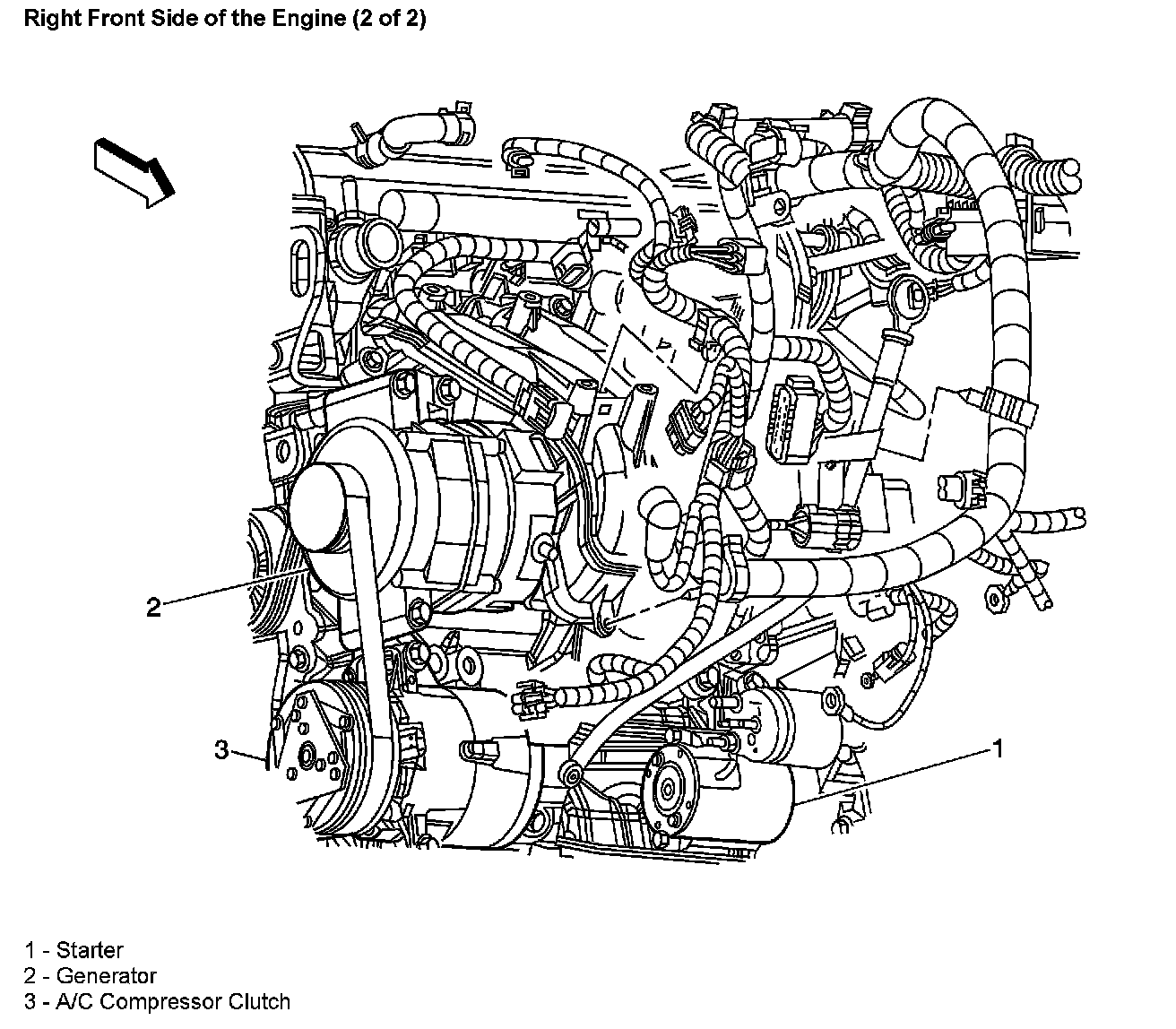 Right Front Side of the Engine (2 of 2)

2

3

1

1 - Starter
2 - Generator
3 - A/C Compressor Clutch