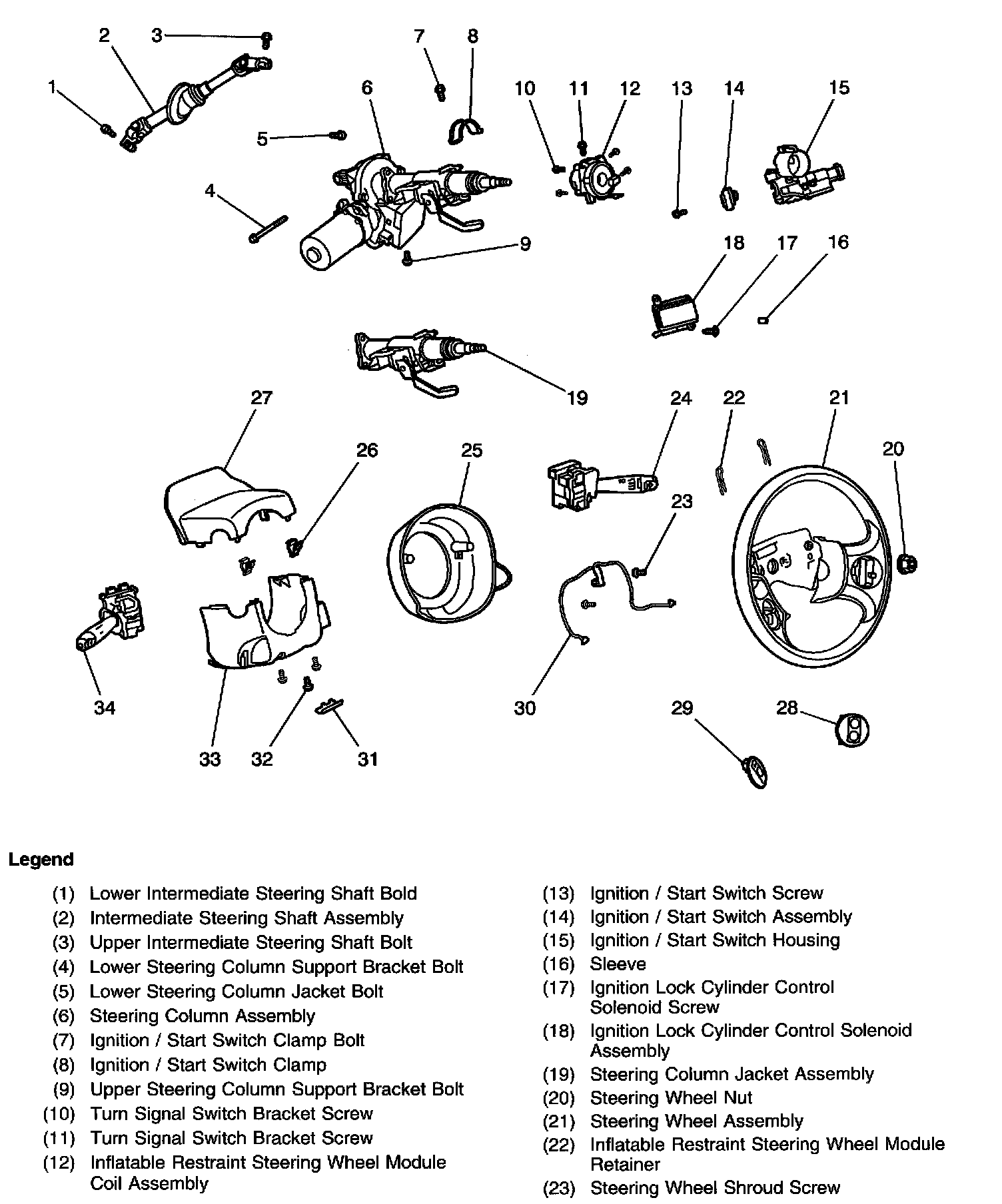 2 3 7 8
1 6 10 11 12 13 14 15
5
4
9
18 17 16
19
27 24 22 21
26 25 20
23
34 30
29 28
33 32 31

Legend

(1) Lower Intermediate Steering Shaft Bold
(2) Intermediate Steering Shaft Assembly
(3) Upper Intermediate Steering Shaft Bolt
(4) Lower Steering Column Support Bracket Bolt
(5) Lower Steering Column Jacket Bolt
(6) Steering Column Assembly
(7) Ignition / Start Switch Clamp Bolt
(8) Ignition / Start Switch Clamp
(9) Upper Steering Column Support Bracket Bolt
(10) Turn Signal Switch Bracket Screw
(11) Turn Signal Switch Bracket Screw
(12) Inflatable Restraint Steering Wheel Module Coil Assembly

(13) Ignition / Start Switch Screw
(14) Ignition / Start Switch Assembly
(15) Ignition / Start Switch Housing
(16) Sleeve
(17) Ignition Lock Cylinder Control Solenoid Screw
(18) Ignition Lock Cylinder Control Solenoid Assembly
(19) Steering Column Jacket Assembly
(20) Steering Wheel Nut
(21) Steering Wheel Assembly
(22) Inflatable Restraint Steering Wheel Module Retainer
(23) Steering Wheel Shroud Screw