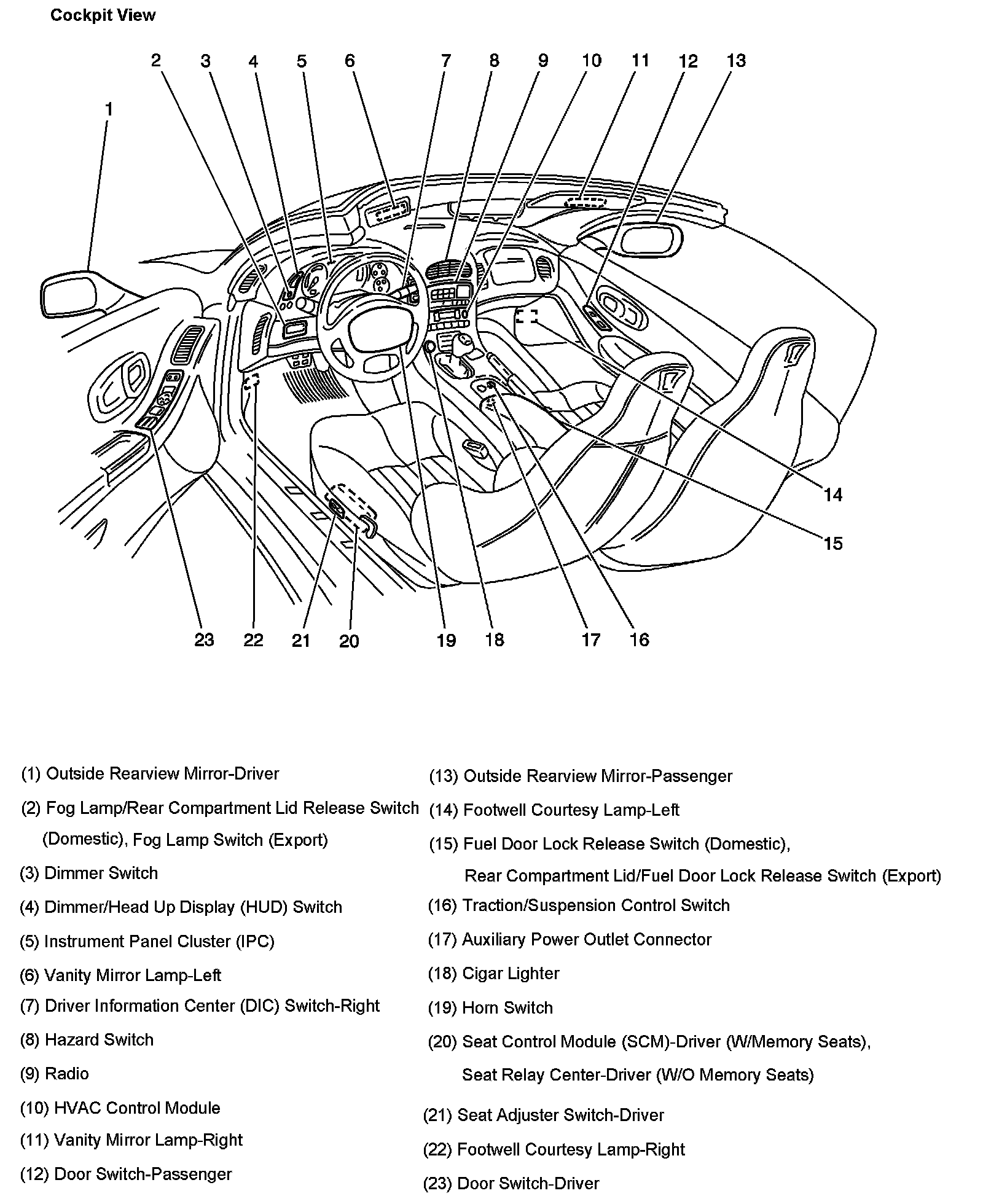 Cockpit View

2 3 4 5 6 7 8 9 10 11 12 13

1

14

15

23 22 21 20 19 18 17 16

(1) Outside Rearview Mirror-Driver

(2) Fog Lamp/Rear Compartment Lid Release Switch (Domestic), Fog Lamp Switch (Export)

(3) Dimmer Switch

(4) Dimmer/Head Up Display (HUD) Switch

(5) Instrument Panel Cluster (IPC)

(6) Vanity Mirror Lamp-Left

(7) Driver Information Center (DIC) Switch-Right

(8) Hazard Switch

(9) Radio

(10) HVAC Control Module

(11) Vanity Mirror Lamp-Right

(12) Door Switch-Passenger

(13) Outside Rearview Mirror-Passenger

(14) Footwell Courtesy Lamp-Left

(15) Fuel Door Lock Release Switch (Domestic), Rear Compartment Lid/Fuel Door Lock Release Switch (Export)

(16) Traction/Suspension Control Switch

(17) Auxiliary Power Outlet Connector

(18) Cigar Lighter

(19) Horn Switch

(20) Seat Control Module (SCM)-Driver (W/Memory Seats), Seat Relay Center-Driver (W/O Memory Seats)

(21) Seat Adjuster Switch-Driver

(22) Footwell Courtesy Lamp-Right

(23) Door Switch-Driver