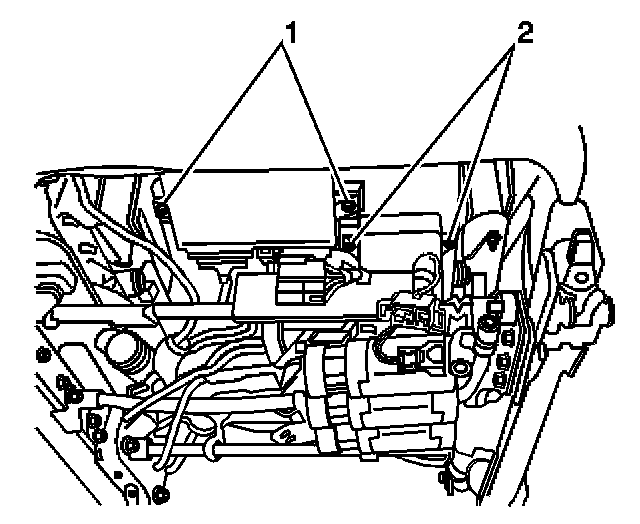 1
2