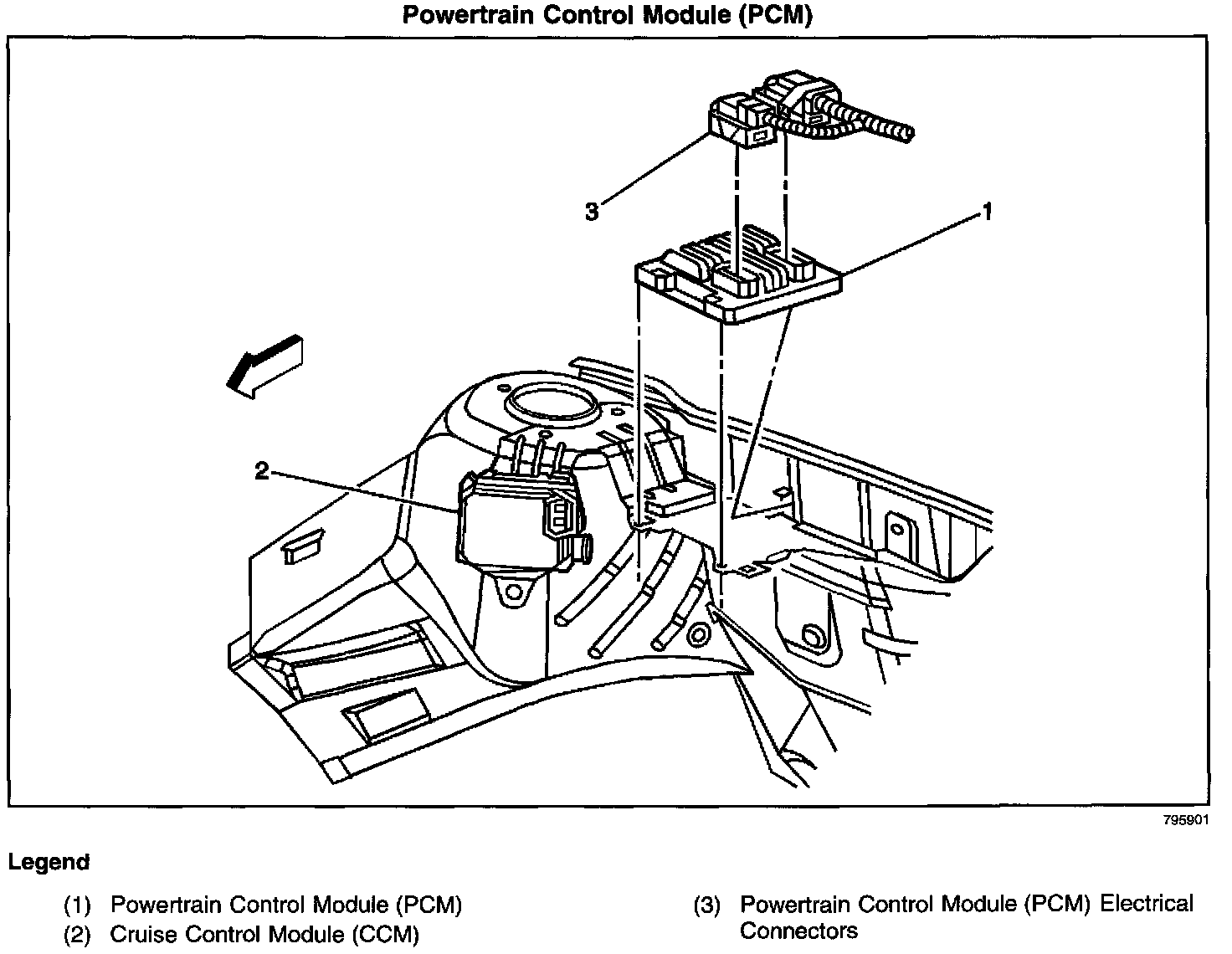 Powertrain Control Module (PCM)

3

1

2

795901

Legend

(1) Powertrain Control Module (PCM)
(2) Cruise Control Module (CCM)

(3) Powertrain Control Module (PCM) Electrical Connectors