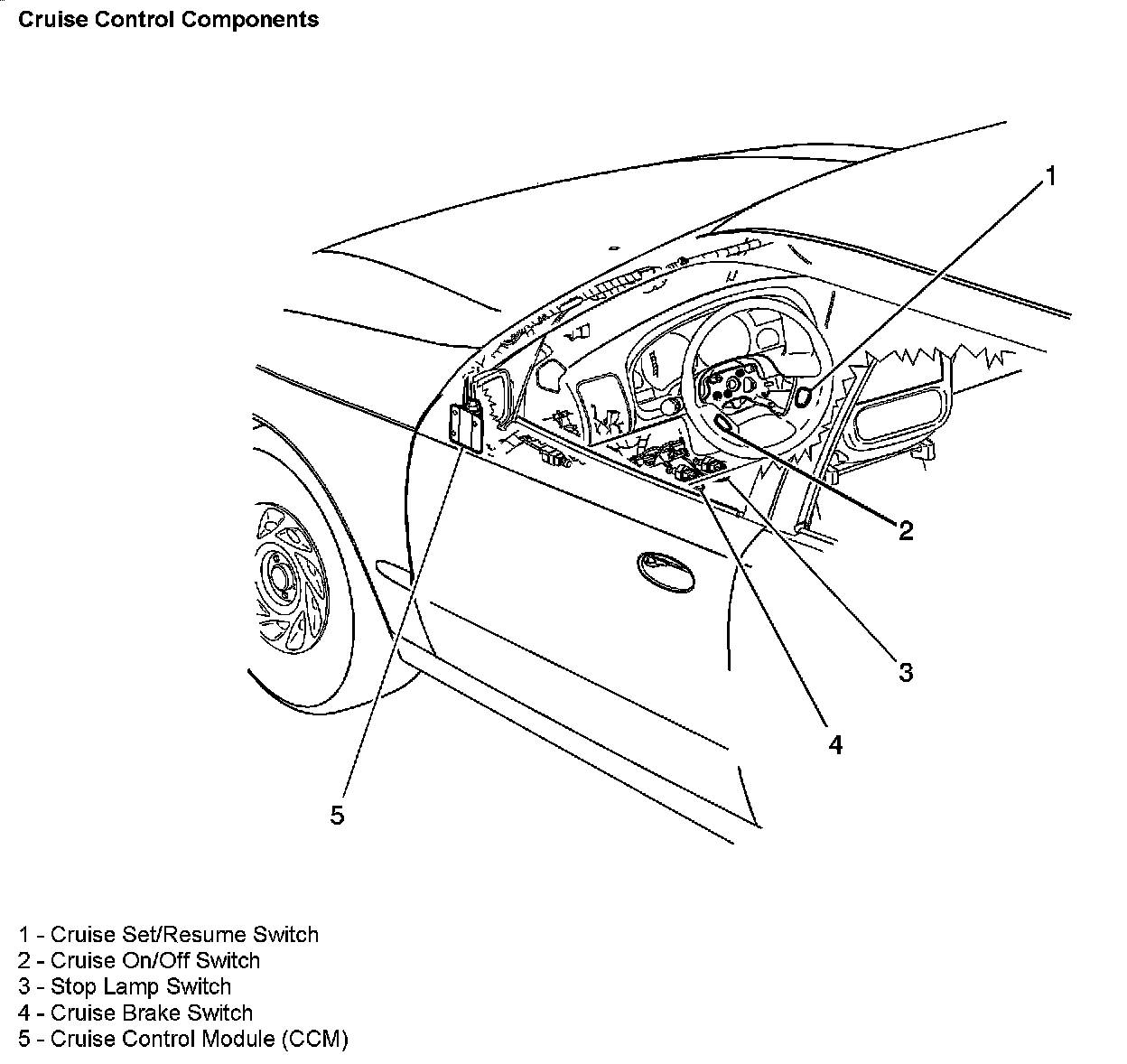 Cruise Control Components

1

2

3

4

5

1 - Cruise Set/Resume Switch
2 - Cruise On/Off Switch
3 - Stop Lamp Switch
4 - Cruise Brake Switch
5 - Cruise Control Module (CCM)