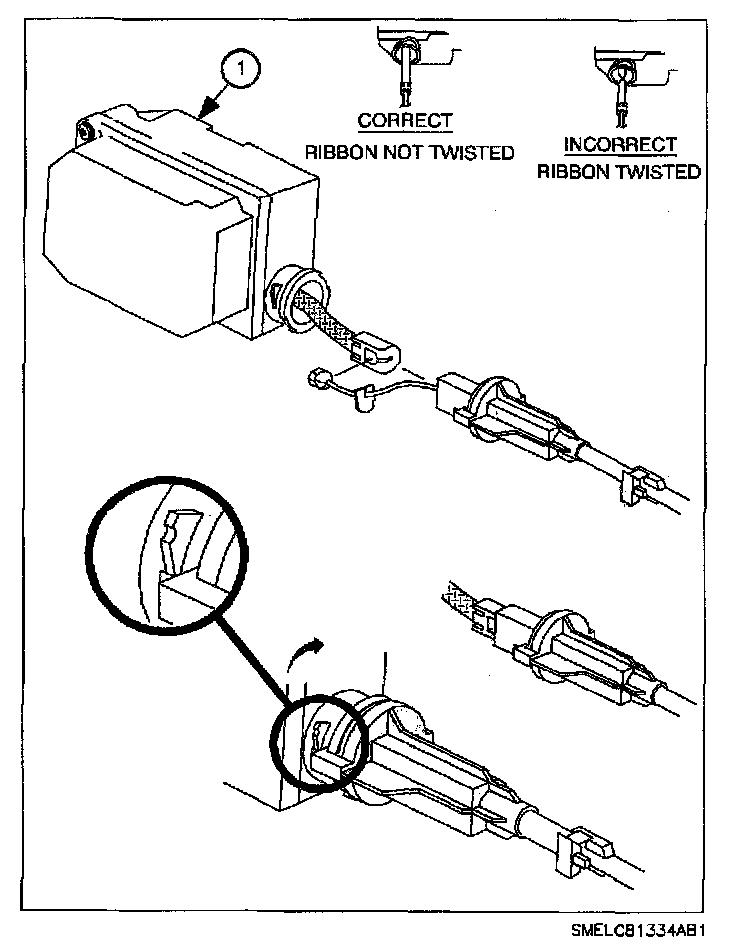 1

CORRECT
RIBBON NOT TWISTED

INCORRECT
RIBBON TWISTED

SMELC81334AB1