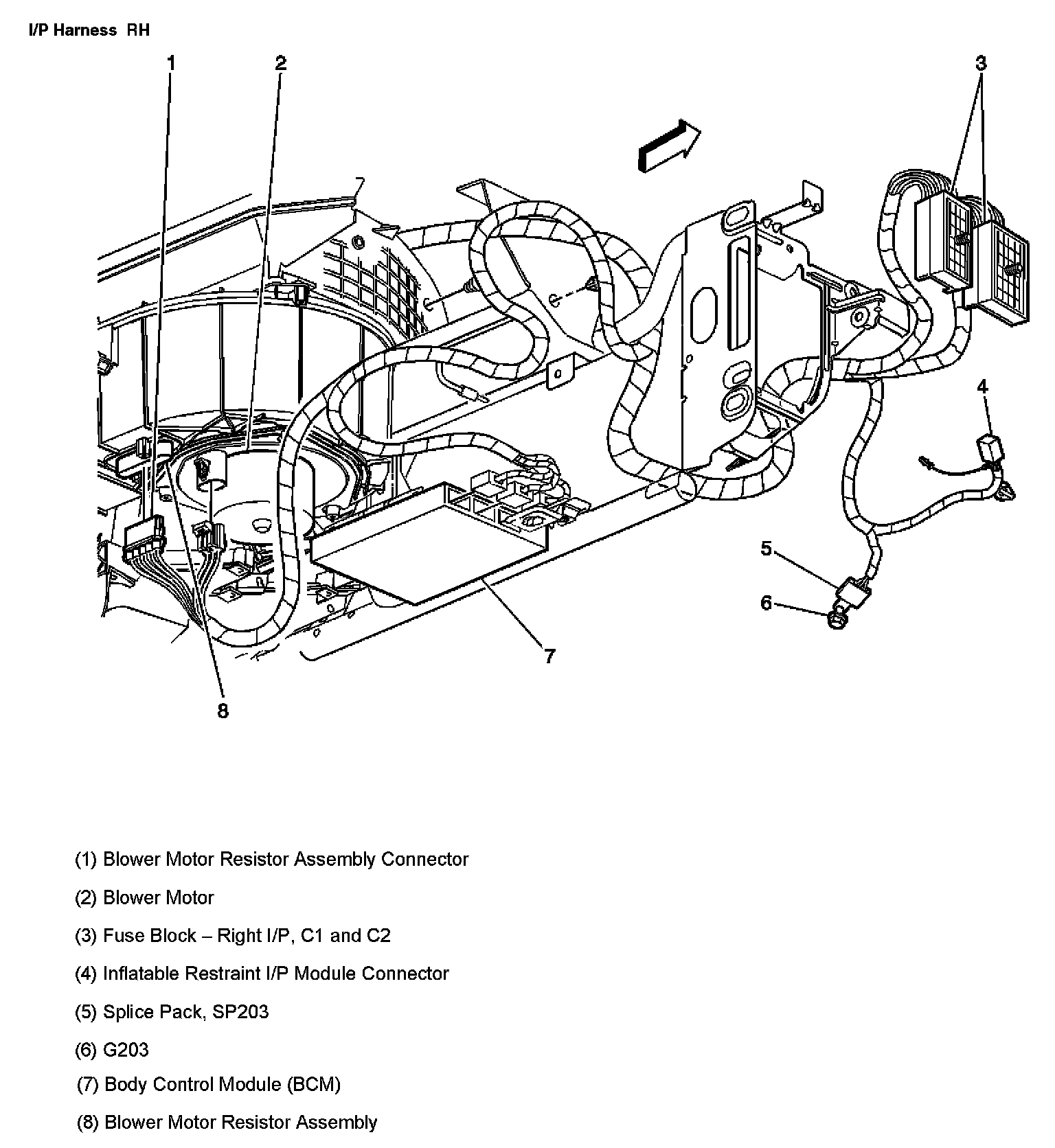 I/P Harness RH

1
2
3
4
5
6
7
8

(1) Blower Motor Resistor Assembly Connector

(2) Blower Motor

(3) Fuse Block – Right I/P, C1 and C2

(4) Inflatable Restraint I/P Module Connector

(5) Splice Pack, SP203

(6) G203

(7) Body Control Module (BCM)

(8) Blower Motor Resistor Assembly