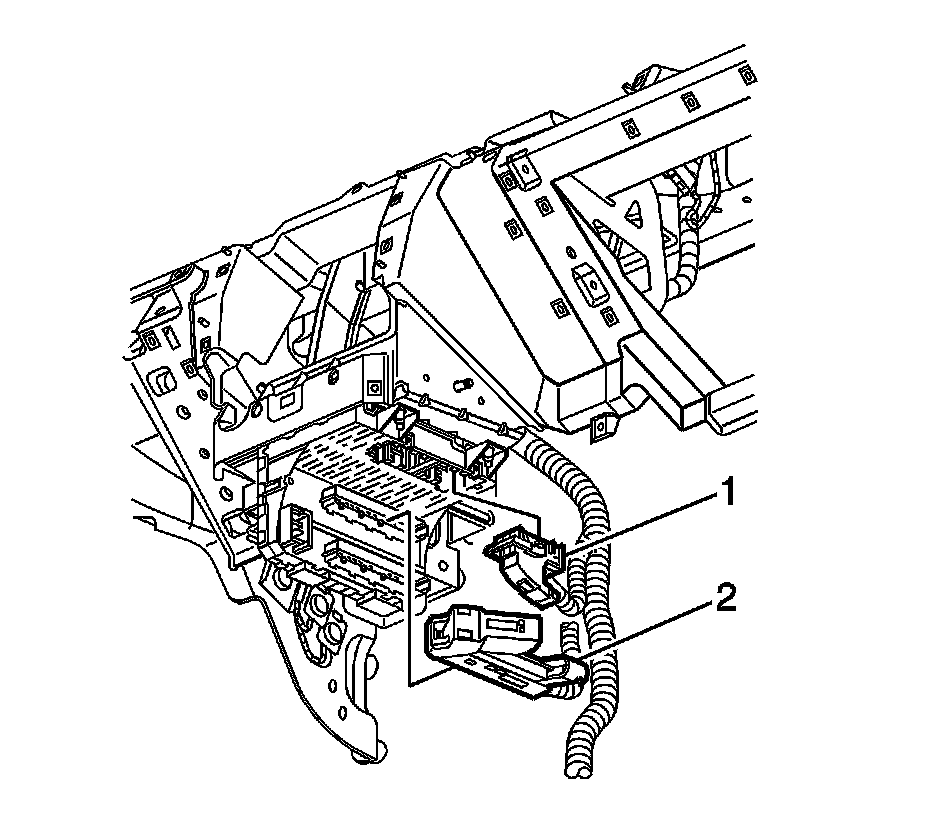 1
2