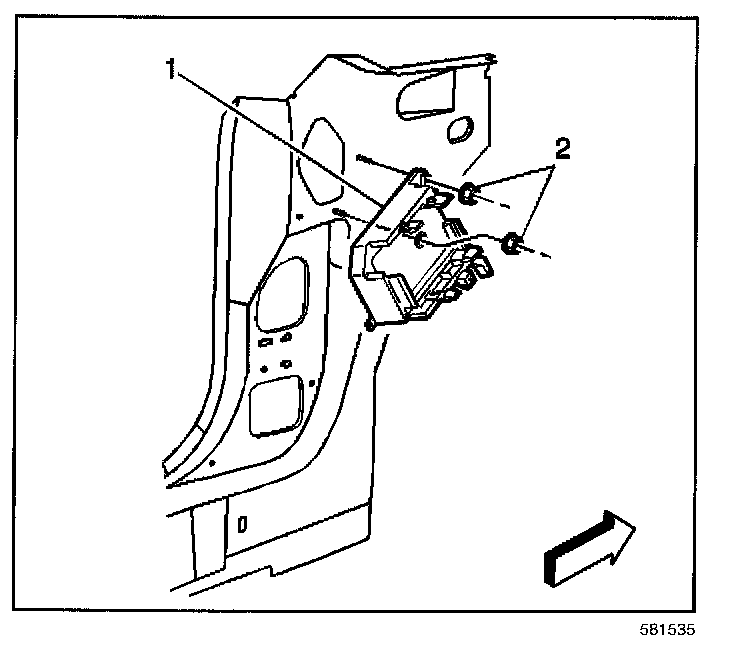 1
2
581535