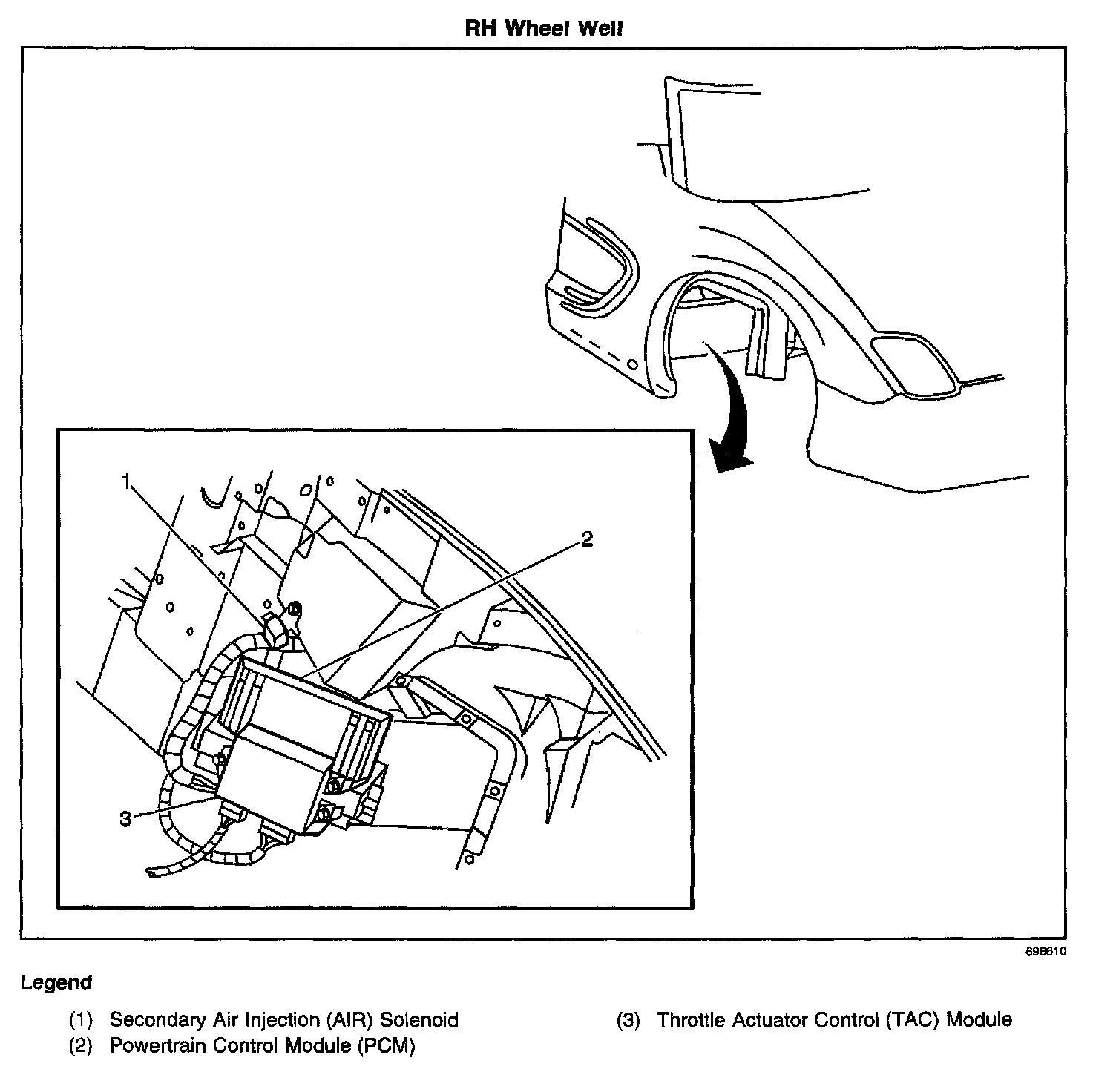 RH Wheel Well

1

2

3

696610

Legend

(1) Secondary Air Injection (AIR) Solenoid
(2) Powertrain Control Module (PCM)

(3) Throttle Actuator Control (TAC) Module