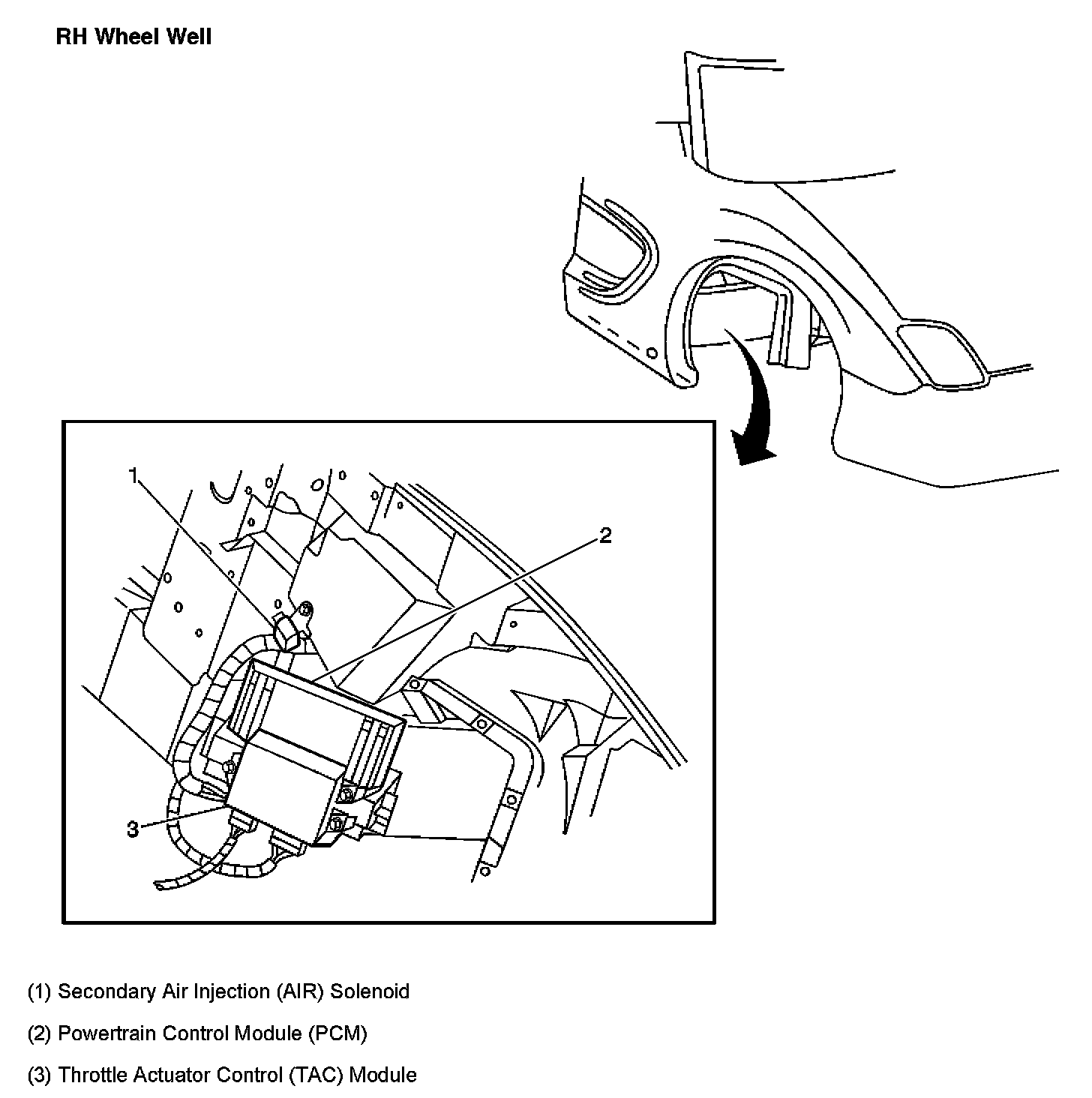 RH Wheel Well

1

2

3

(1) Secondary Air Injection (AIR) Solenoid

(2) Powertrain Control Module (PCM)

(3) Throttle Actuator Control (TAC) Module