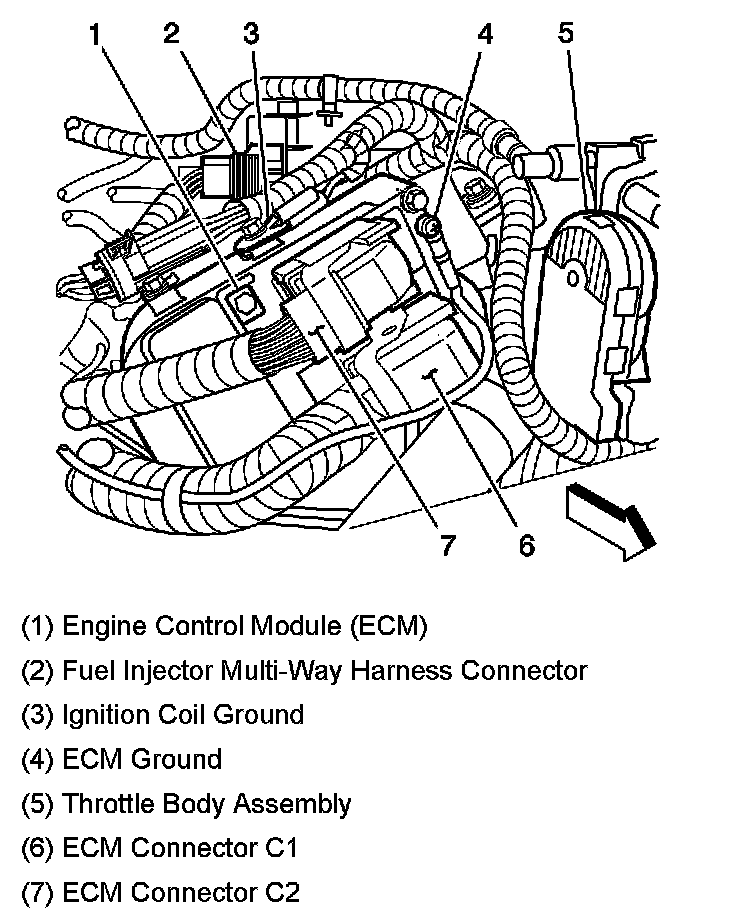 1
2
3
4
5
7
6

(1) Engine Control Module (ECM)

(2) Fuel Injector Multi-Way Harness Connector

(3) Ignition Coil Ground

(4) ECM Ground

(5) Throttle Body Assembly

(6) ECM Connector C1

(7) ECM Connector C2