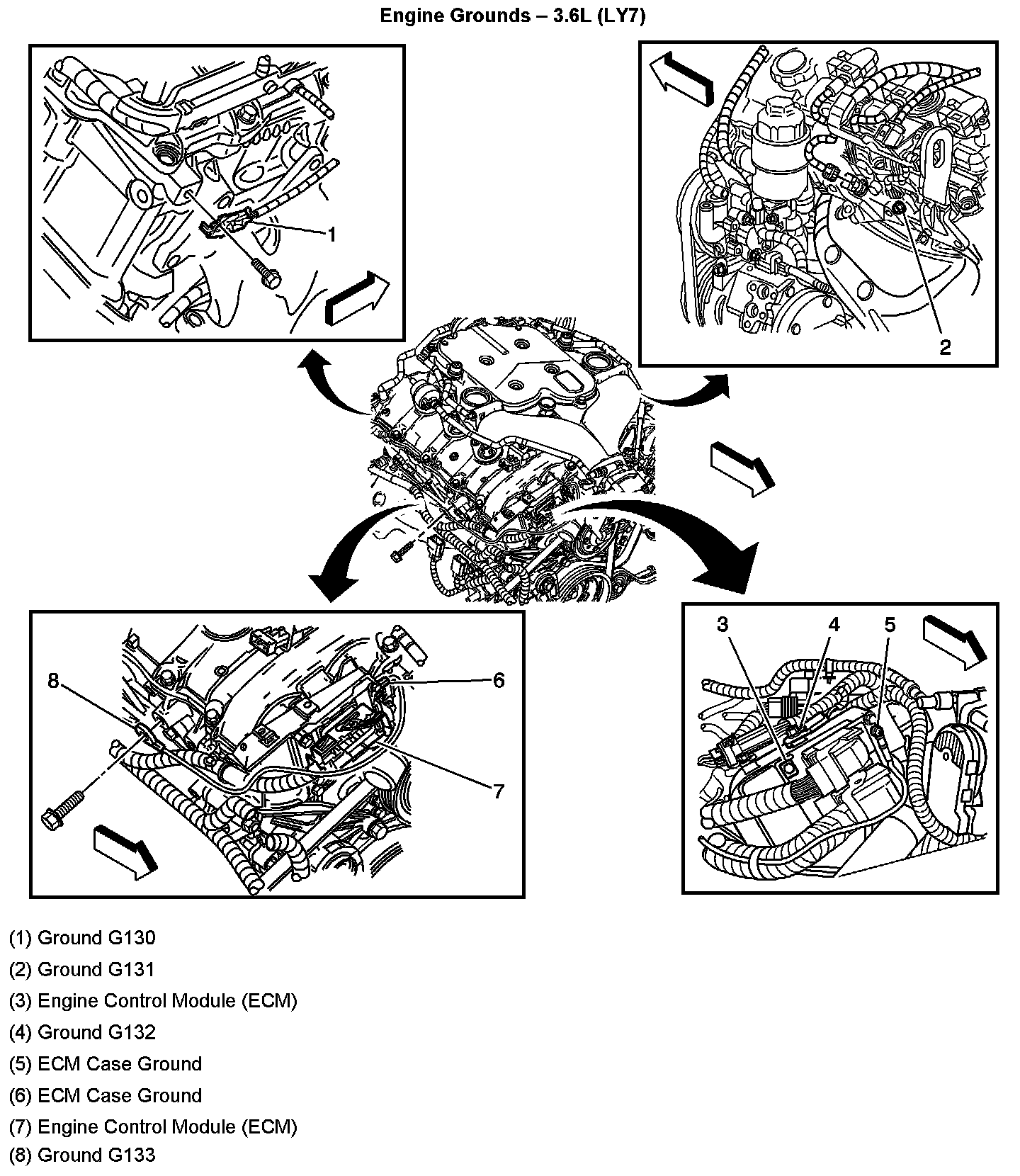 Engine Grounds – 3.6L (LY7)

1

2

3

4

5

8

6

7

(1) Ground G130

(2) Ground G131

(3) Engine Control Module (ECM)

(4) Ground G132

(5) ECM Case Ground

(6) ECM Case Ground

(7) Engine Control Module (ECM)

(8) Ground G133