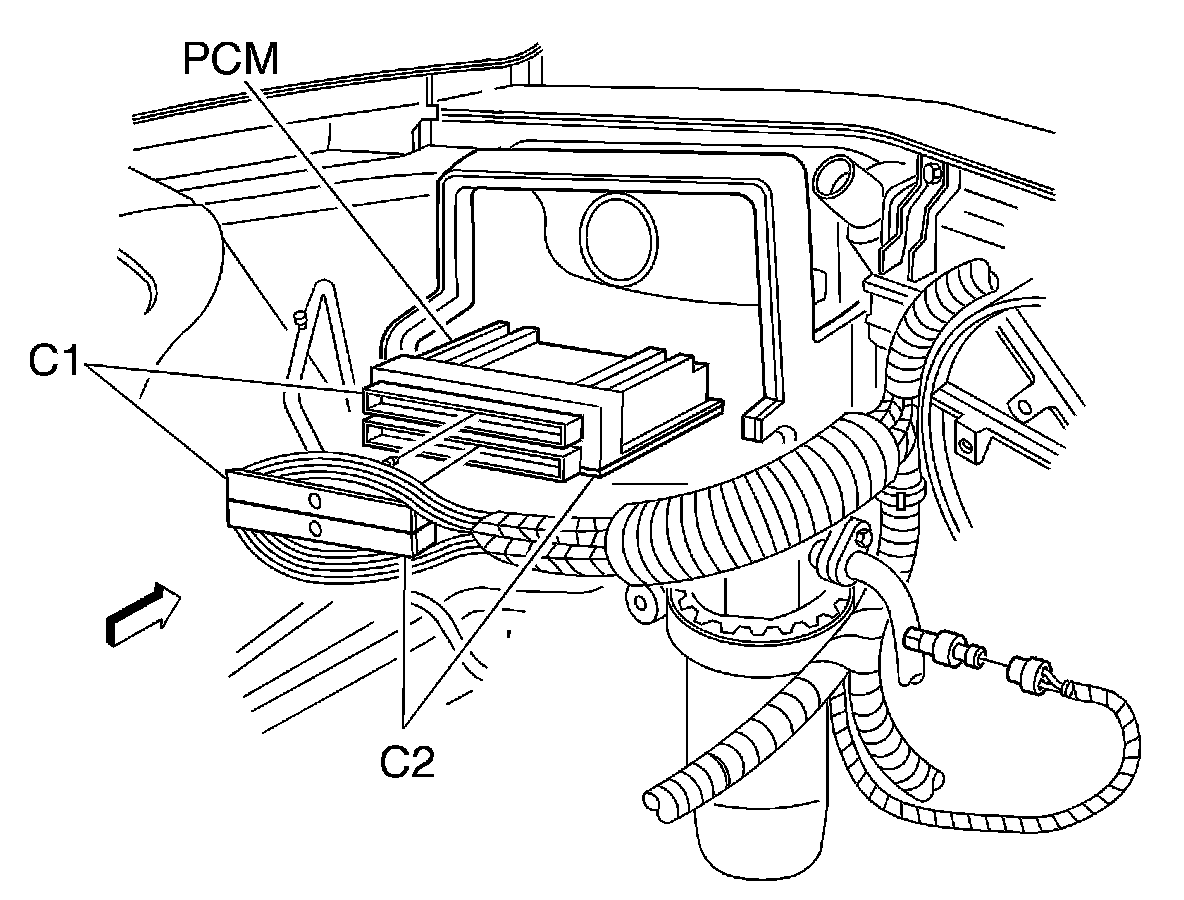 PCM
C1
C2