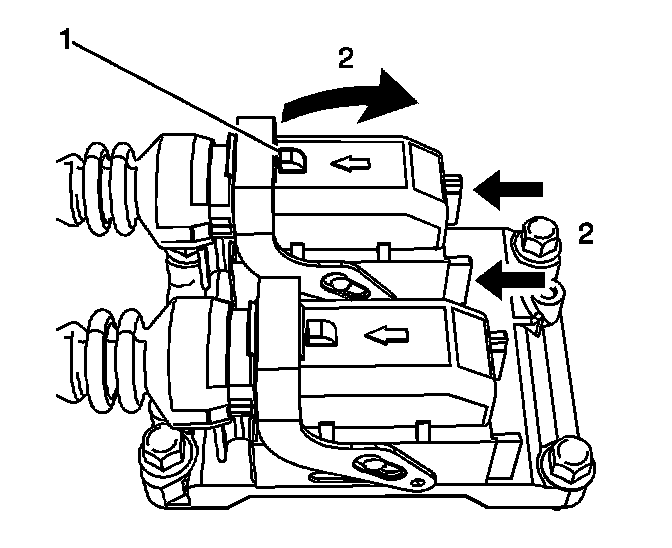 1
2
2