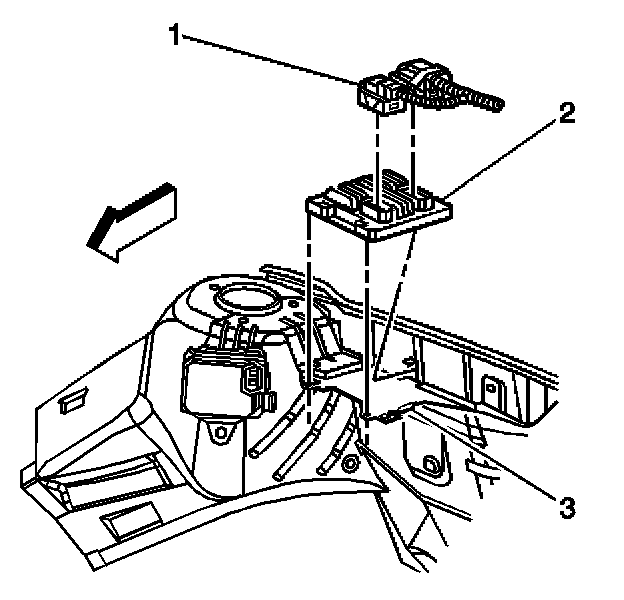 1
2
3