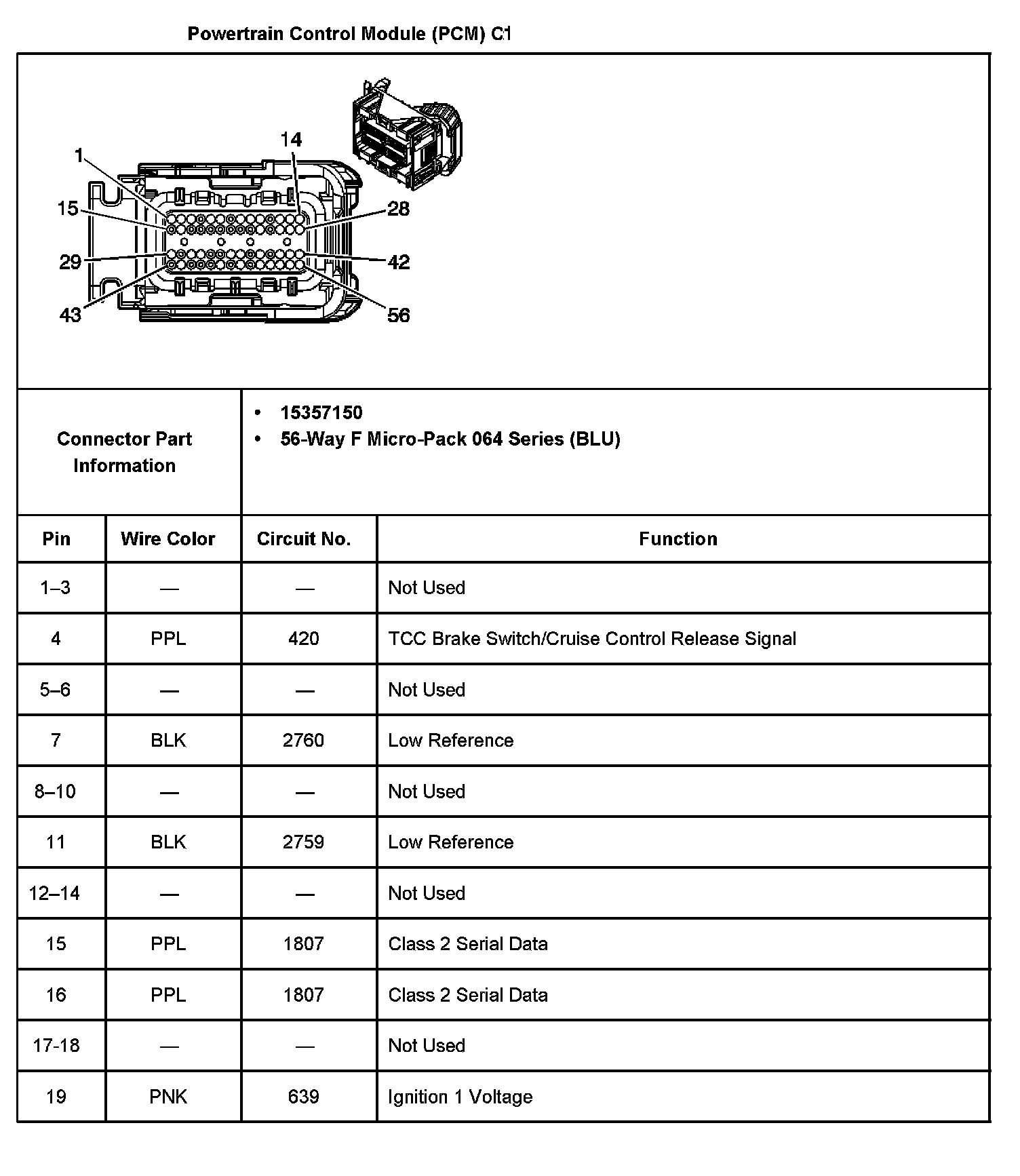 Powertrain Control Module (PCM) C1

1
14
15
28
29
42
43
56

Connector Part Information

• 15357150
• 56-Way F Micro-Pack 064 Series (BLU)

| Pin | Wire Color | Circuit No. | Function |
|---|---|---|---|
| 1–3 | — | — | Not Used |
| 4 | PPL | 420 | TCC Brake Switch/Cruise Control Release Signal |
| 5–6 | — | — | Not Used |
| 7 | BLK | 2760 | Low Reference |
| 8–10 | — | — | Not Used |
| 11 | BLK | 2759 | Low Reference |
| 12–14 | — | — | Not Used |
| 15 | PPL | 1807 | Class 2 Serial Data |
| 16 | PPL | 1807 | Class 2 Serial Data |
| 17-18 | — | — | Not Used |
| 19 | PNK | 639 | Ignition 1 Voltage |