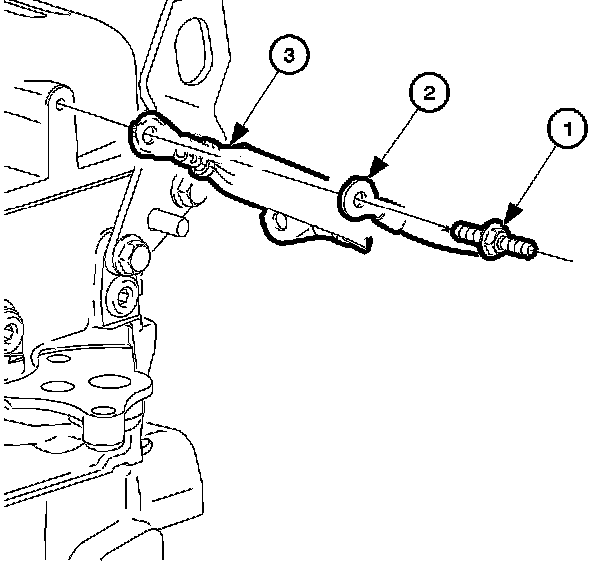 3

2

1