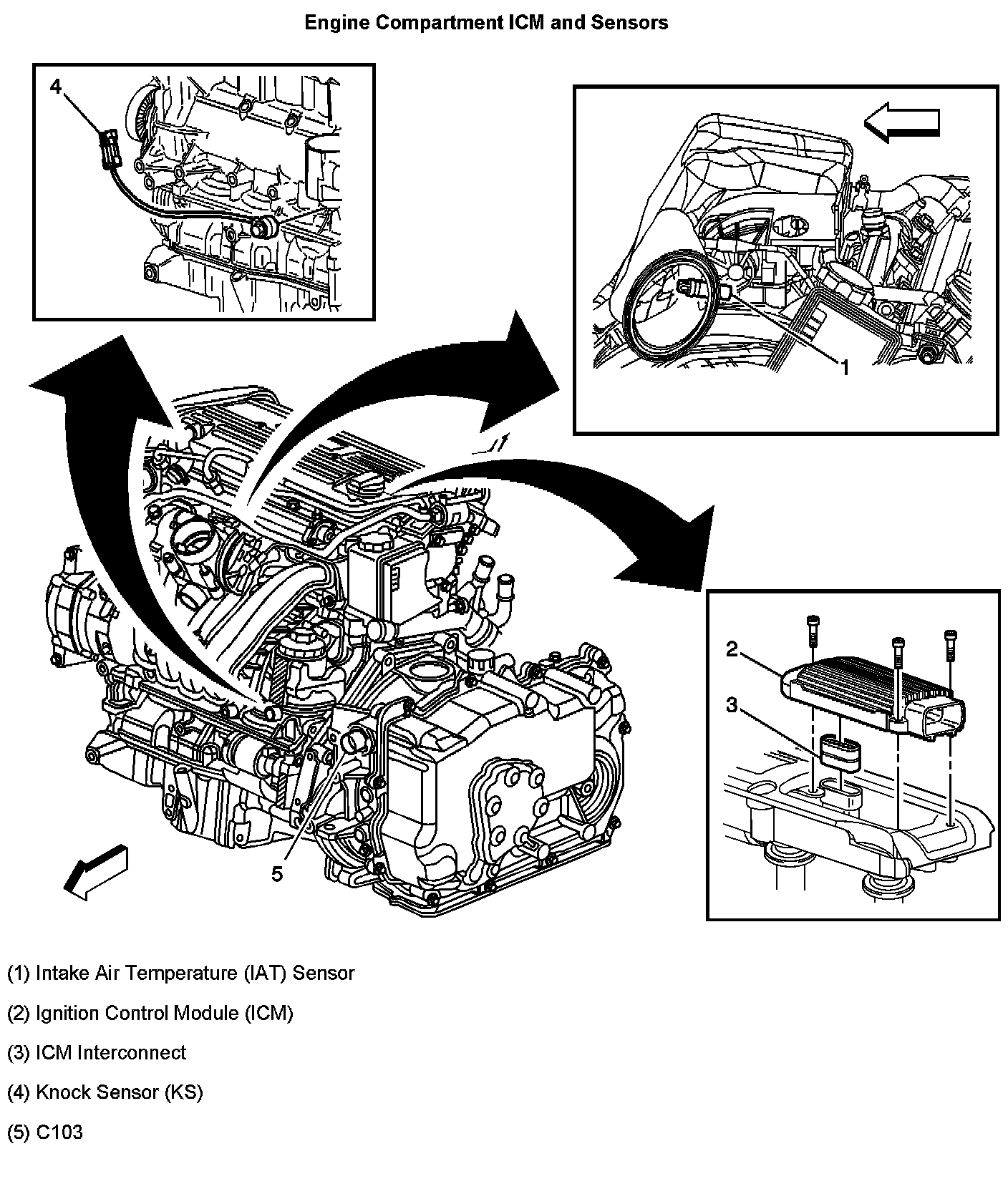 Engine Compartment ICM and Sensors

4

1

2

3

5

(1) Intake Air Temperature (IAT) Sensor

(2) Ignition Control Module (ICM)

(3) ICM Interconnect

(4) Knock Sensor (KS)

(5) C103