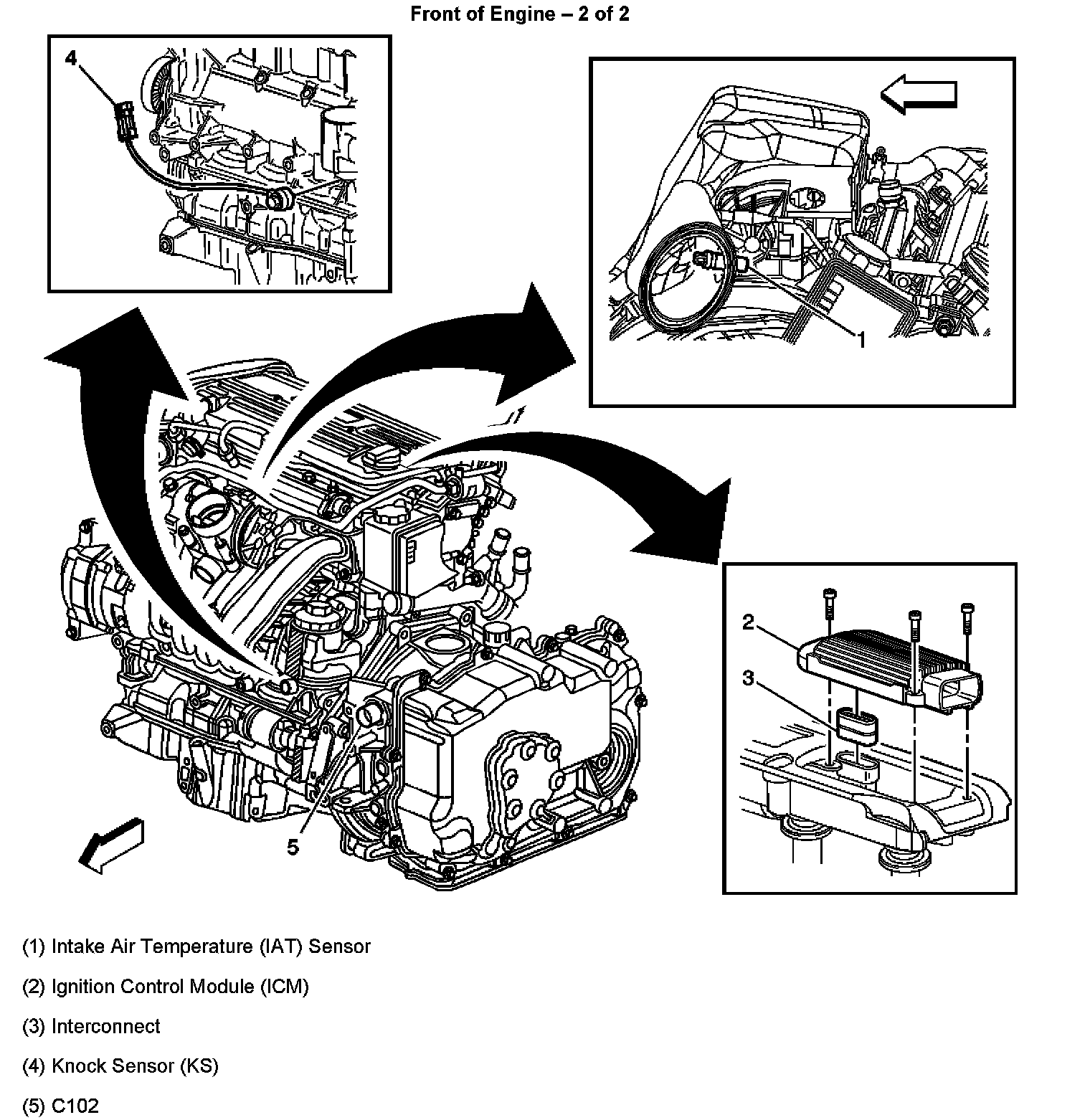 Front of Engine – 2 of 2

4

1

2

3

5

(1) Intake Air Temperature (IAT) Sensor

(2) Ignition Control Module (ICM)

(3) Interconnect

(4) Knock Sensor (KS)

(5) C102