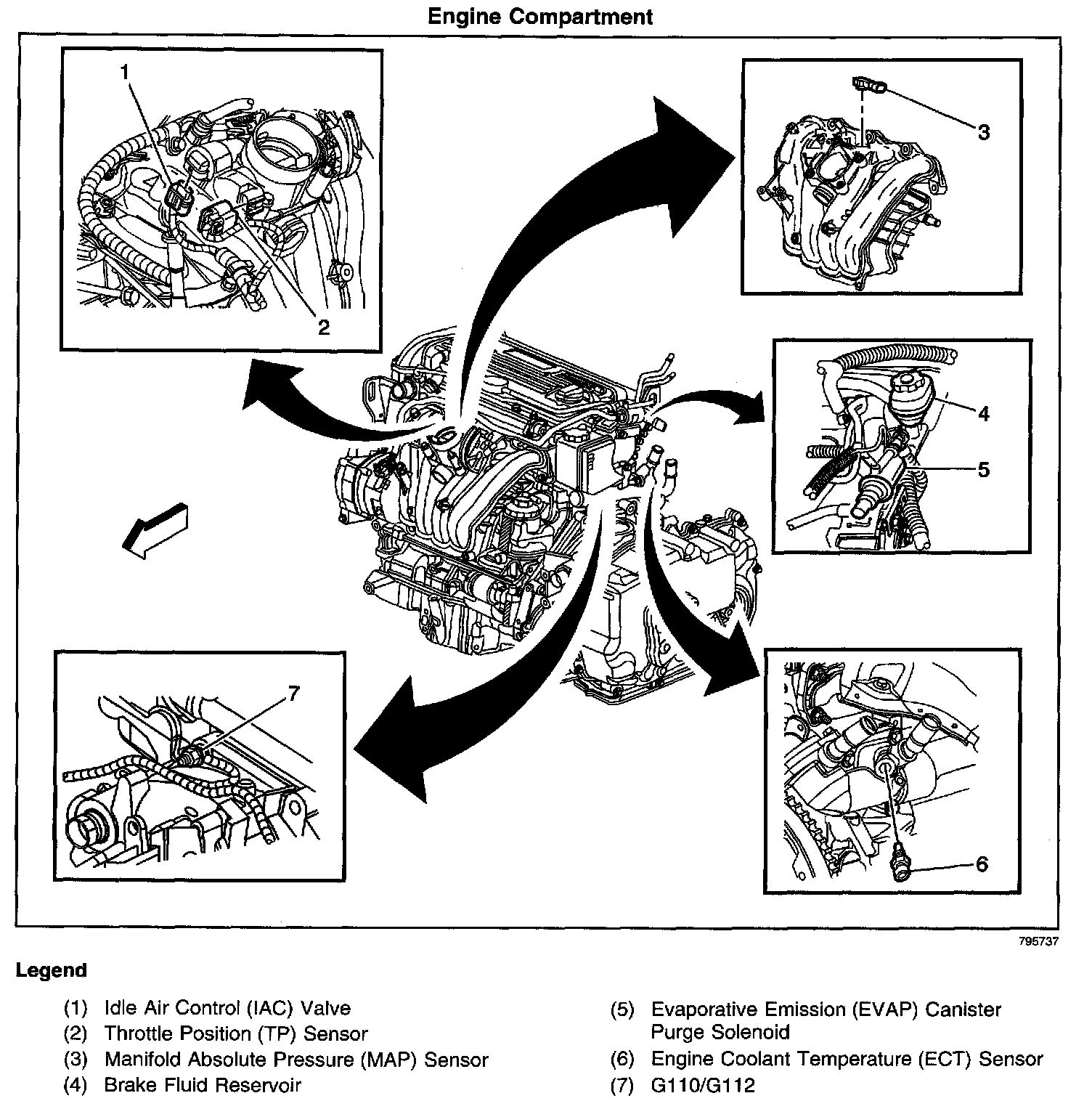 Engine Compartment

1

2

3

4

5

7

6

795737

Legend

(1) Idle Air Control (IAC) Valve
(2) Throttle Position (TP) Sensor
(3) Manifold Absolute Pressure (MAP) Sensor
(4) Brake Fluid Reservoir

(5) Evaporative Emission (EVAP) Canister Purge Solenoid
(6) Engine Coolant Temperature (ECT) Sensor
(7) G110/G112