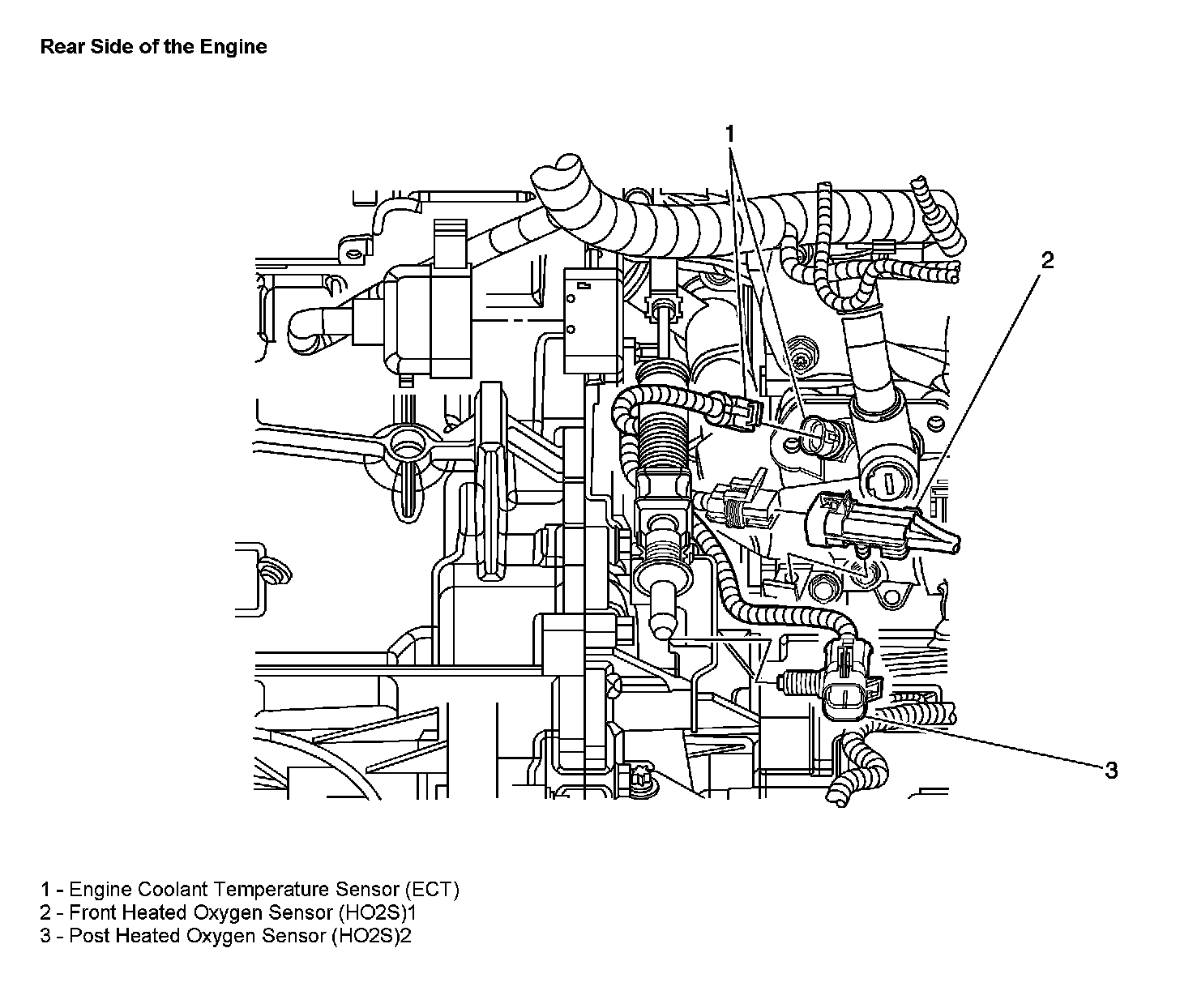 Rear Side of the Engine

1

2

3

1 - Engine Coolant Temperature Sensor (ECT)
2 - Front Heated Oxygen Sensor (HO2S)1
3 - Post Heated Oxygen Sensor (HO2S)2