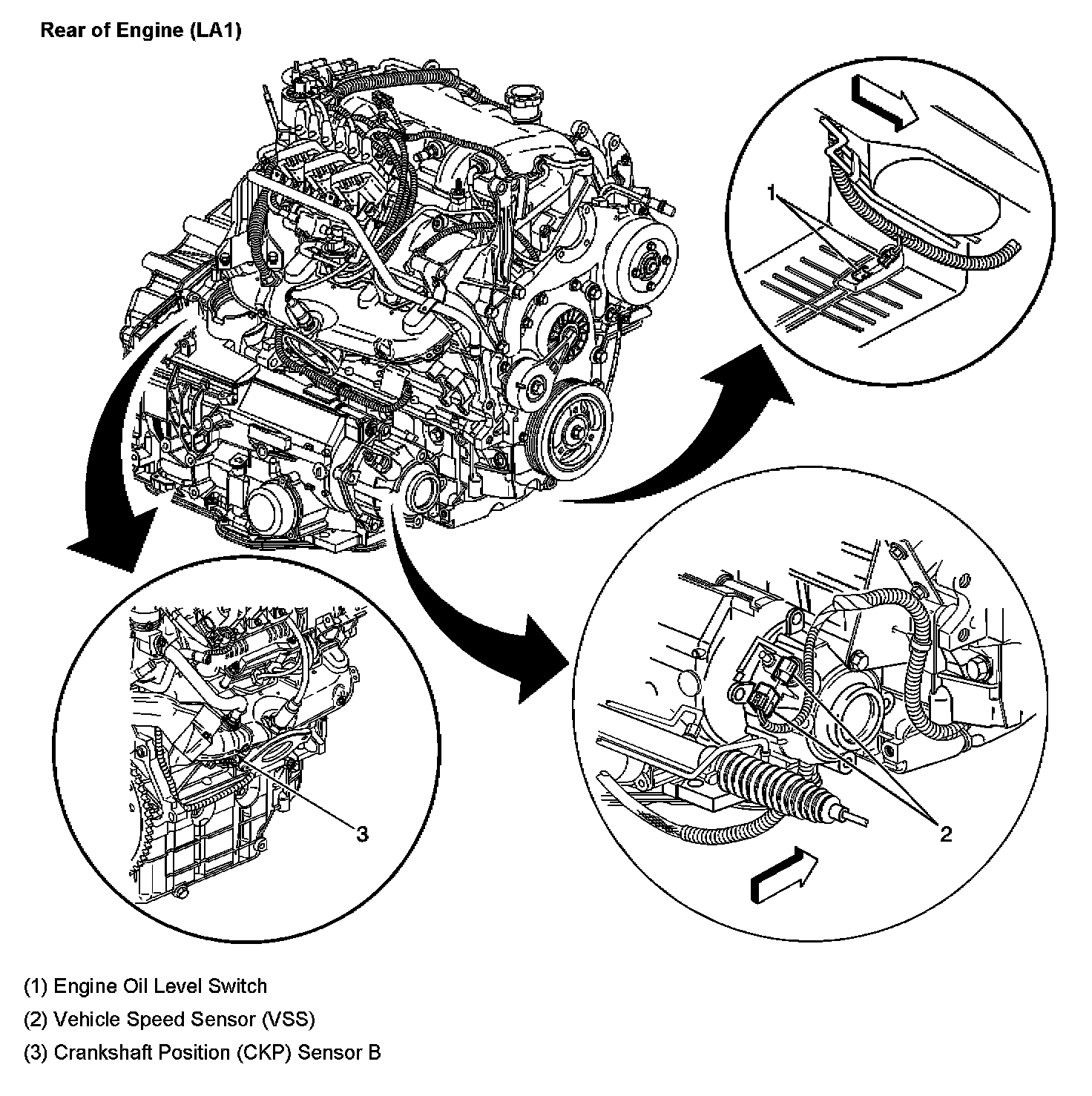 Rear of Engine (LA1)

1

3

2

(1) Engine Oil Level Switch

(2) Vehicle Speed Sensor (VSS)

(3) Crankshaft Position (CKP) Sensor B