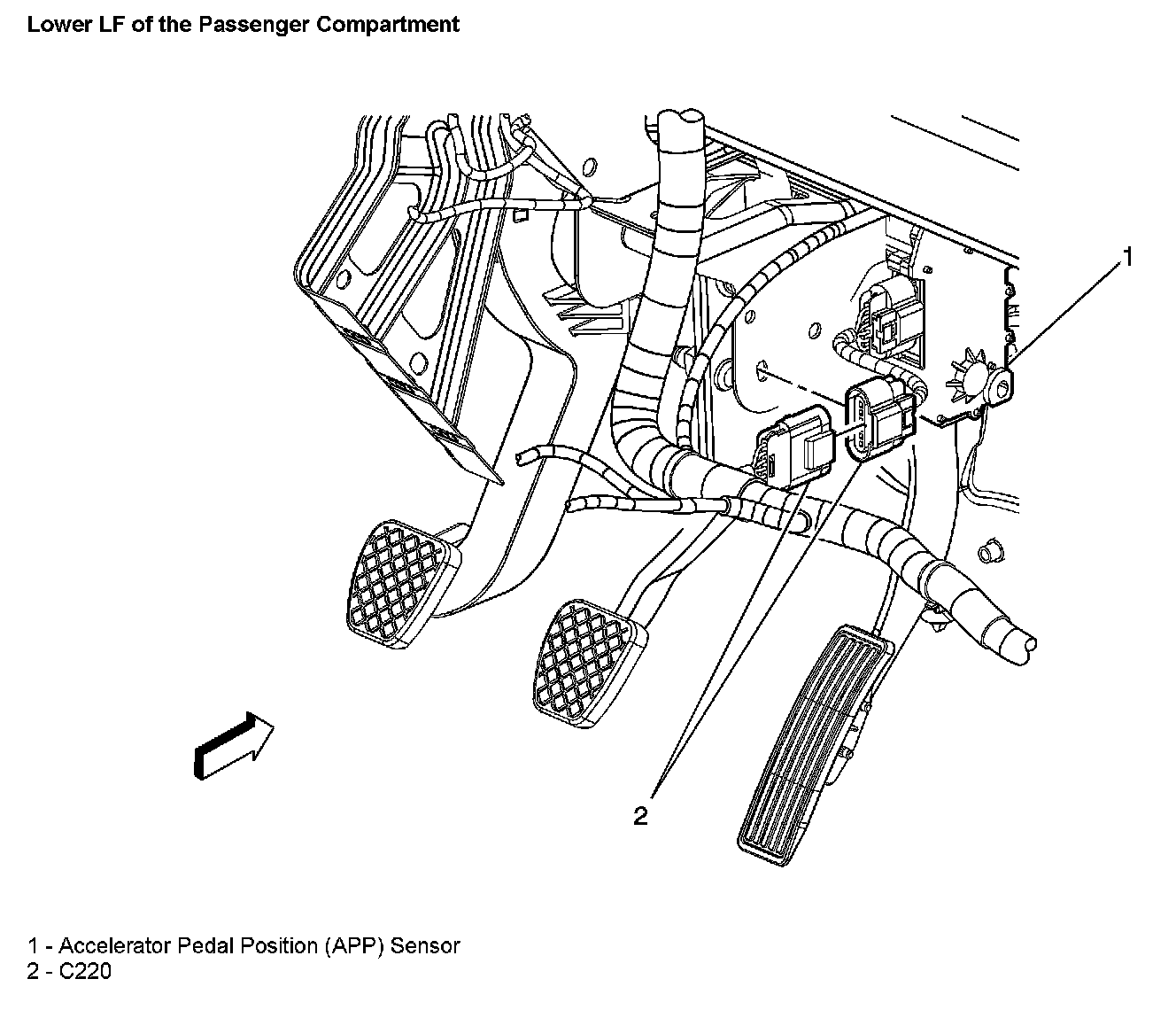 Lower LF of the Passenger Compartment

1

2

1 - Accelerator Pedal Position (APP) Sensor
2 - C220