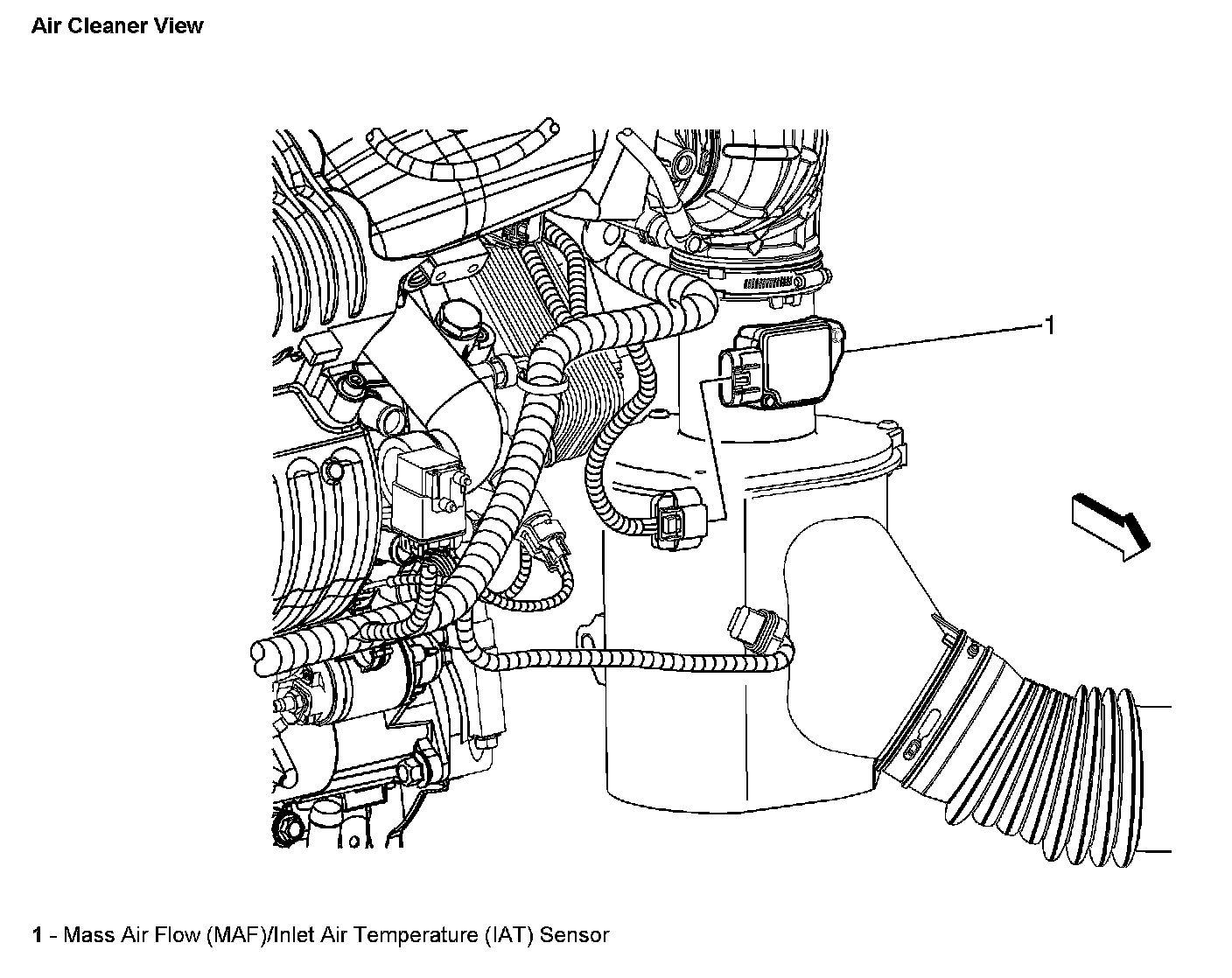 Air Cleaner View

1

1 - Mass Air Flow (MAF)/Inlet Air Temperature (IAT) Sensor