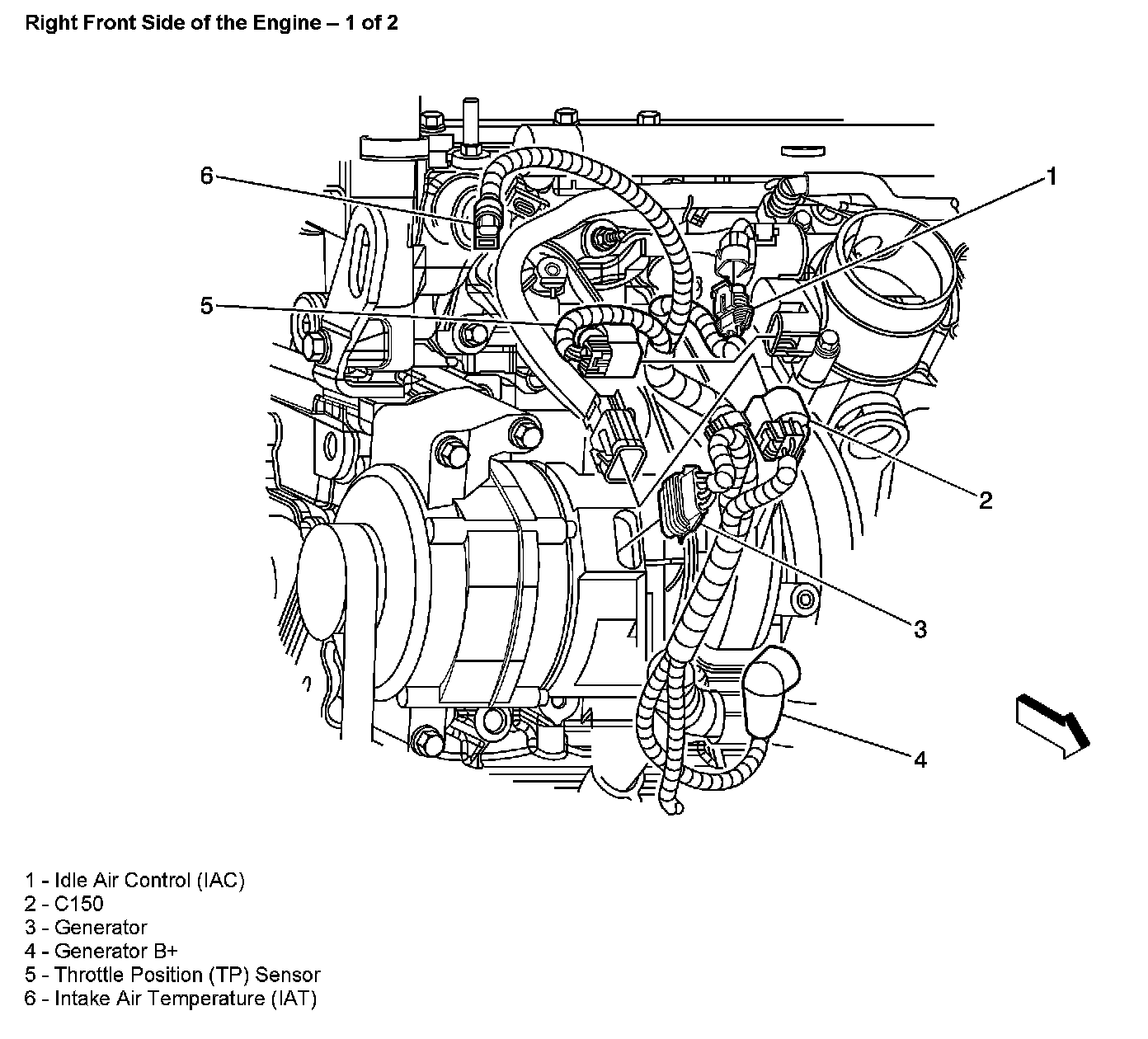 Right Front Side of the Engine – 1 of 2

6

1

5

2

3

4

1 - Idle Air Control (IAC)
2 - C150
3 - Generator
4 - Generator B+
5 - Throttle Position (TP) Sensor
6 - Intake Air Temperature (IAT)