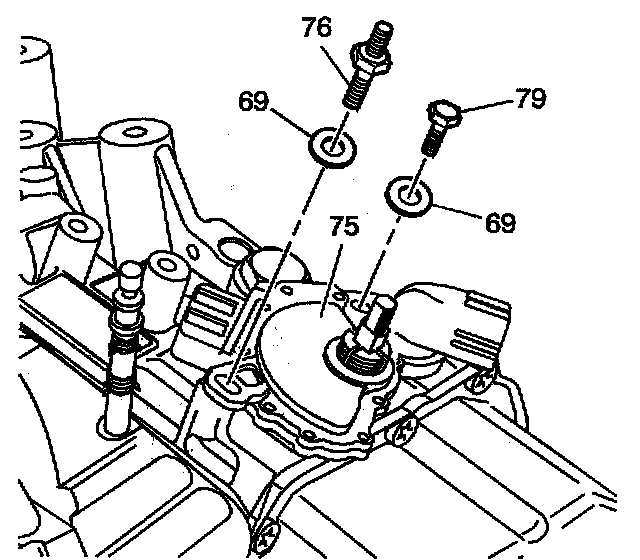 76
69
79
69
75