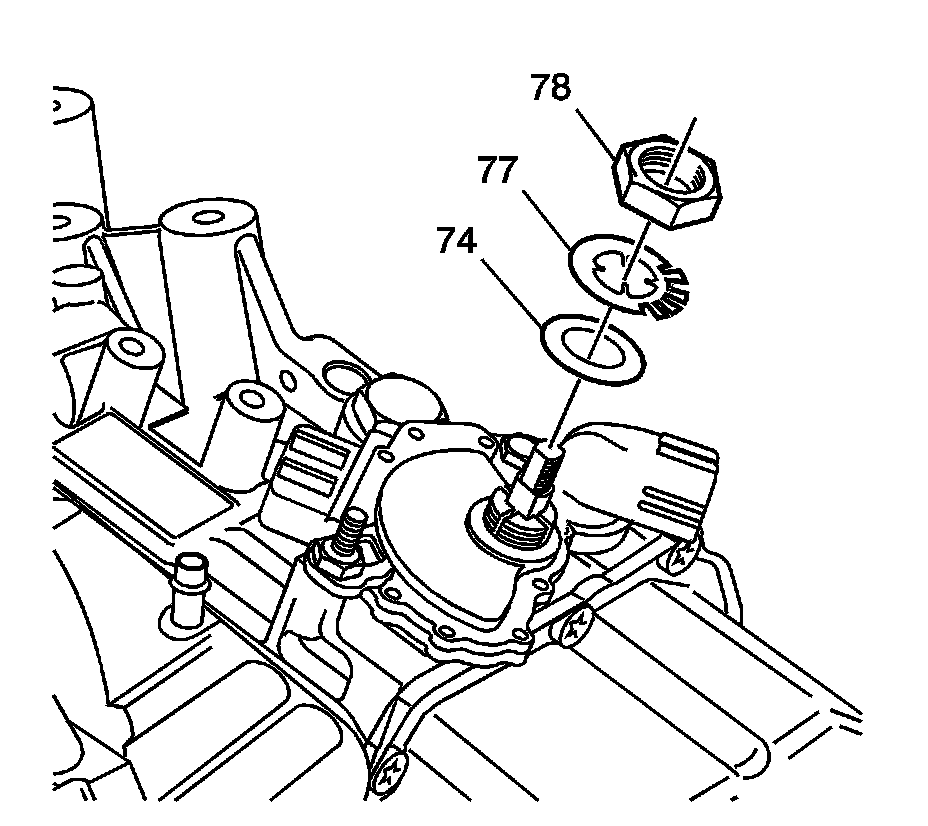 78
77
74