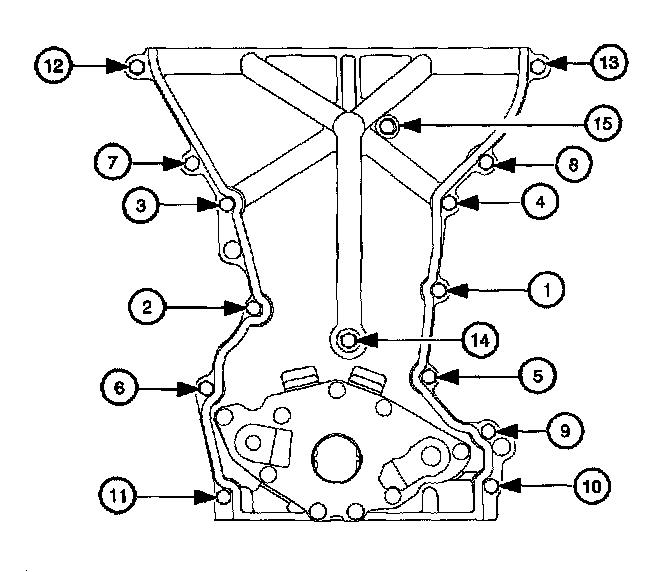 12
13
15
7
8
3
4
1
2
14
6
5
9
11
10