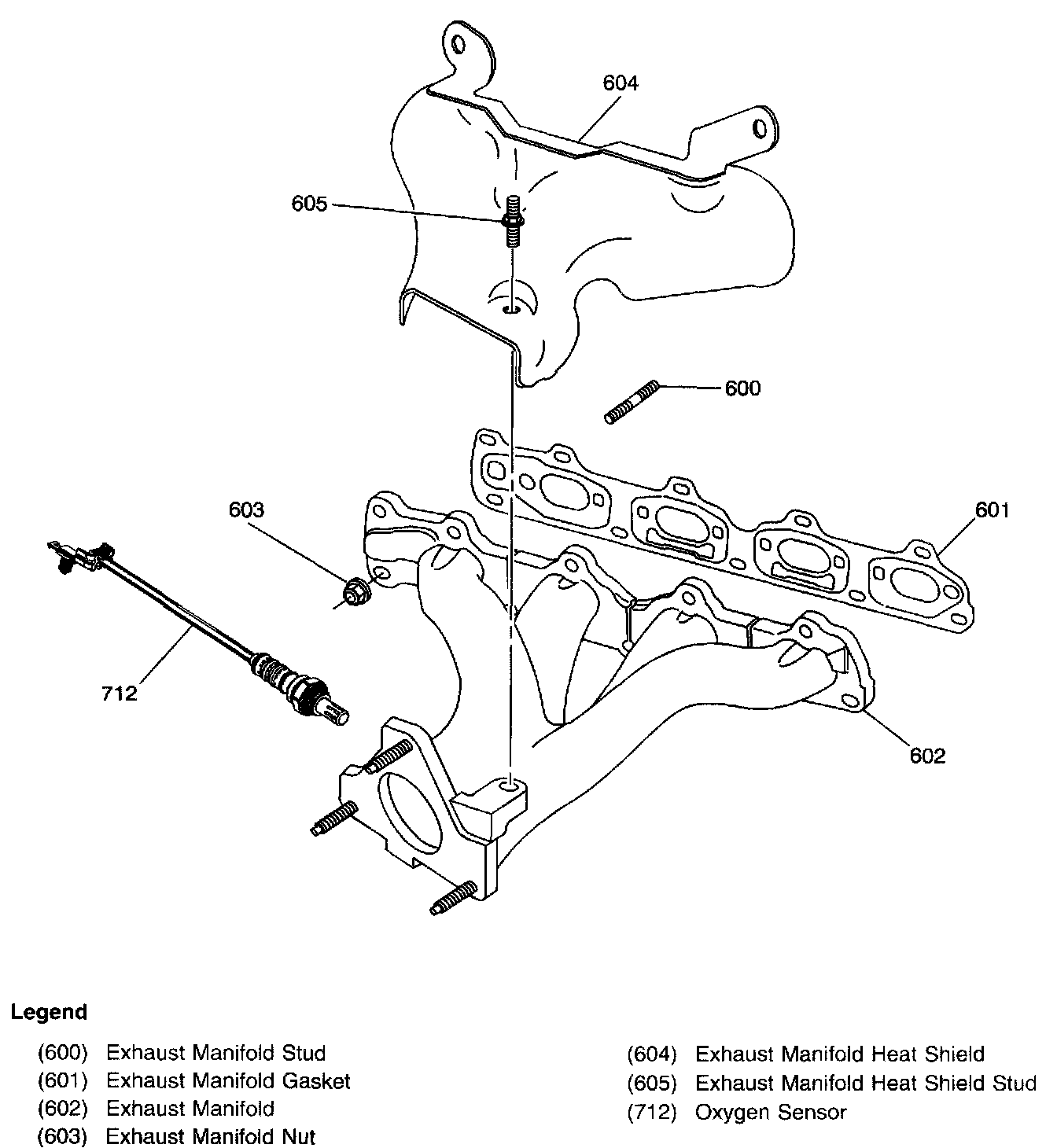 604

605

600

603

601

712

602

Legend

(600) Exhaust Manifold Stud
(601) Exhaust Manifold Gasket
(602) Exhaust Manifold
(603) Exhaust Manifold Nut

(604) Exhaust Manifold Heat Shield
(605) Exhaust Manifold Heat Shield Stud
(712) Oxygen Sensor