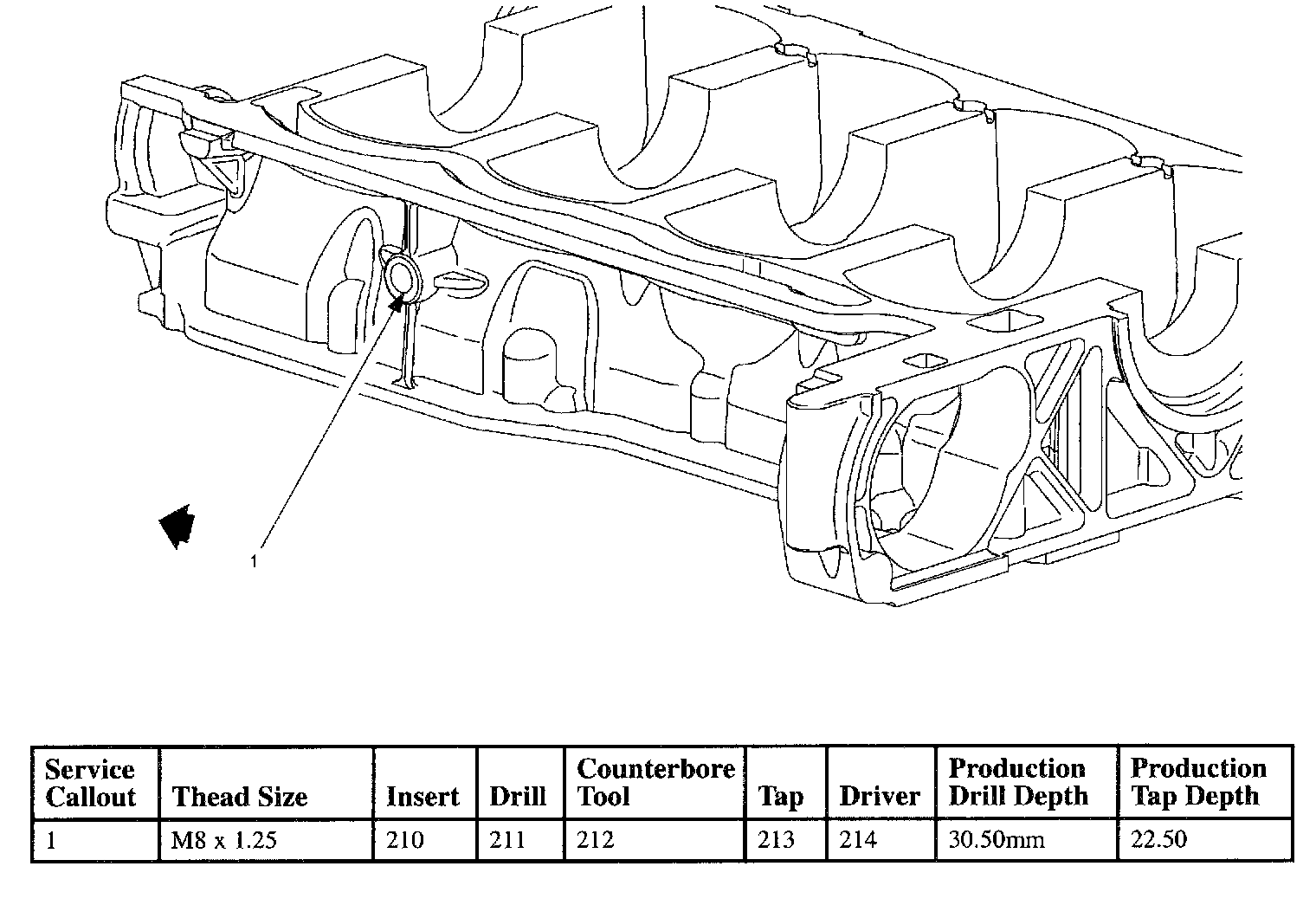 1

| Service Callout | Thead Size | Insert | Drill | Counterbore Tool | Tap | Driver | Production Drill Depth | Production Tap Depth |
|---|---|---|---|---|---|---|---|---|
| 1 | M8 x 1.25 | 210 | 211 | 212 | 213 | 214 | 30.50mm | 22.50 |