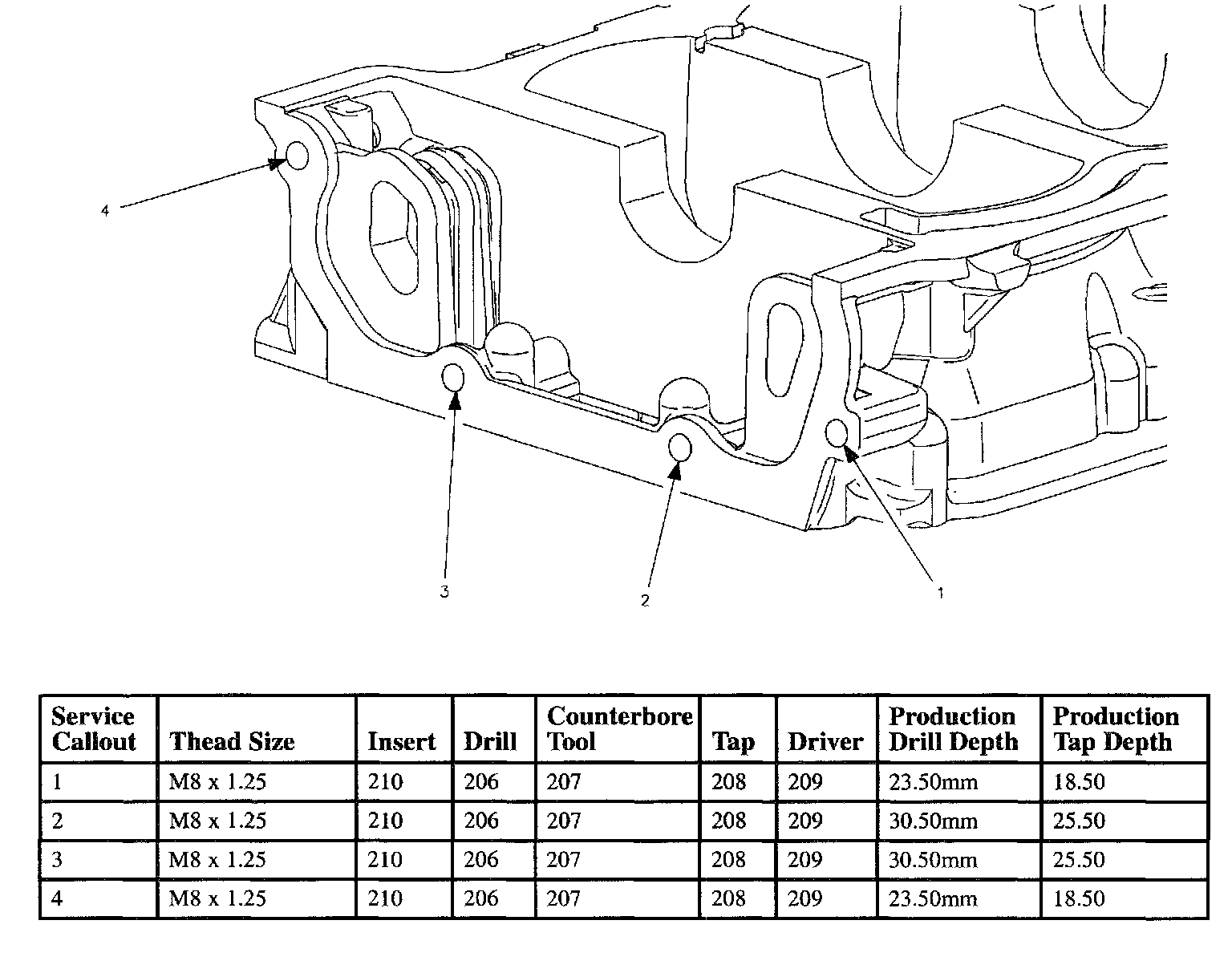 4

3

2

1

| Service Callout | Thead Size | Insert | Drill | Counterbore Tool | Tap | Driver | Production Drill Depth | Production Tap Depth |
|---|---|---|---|---|---|---|---|---|
| 1 | M8 x 1.25 | 210 | 206 | 207 | 208 | 209 | 23.50mm | 18.50 |
| 2 | M8 x 1.25 | 210 | 206 | 207 | 208 | 209 | 30.50mm | 25.50 |
| 3 | M8 x 1.25 | 210 | 206 | 207 | 208 | 209 | 30.50mm | 25.50 |
| 4 | M8 x 1.25 | 210 | 206 | 207 | 208 | 209 | 23.50mm | 18.50 |