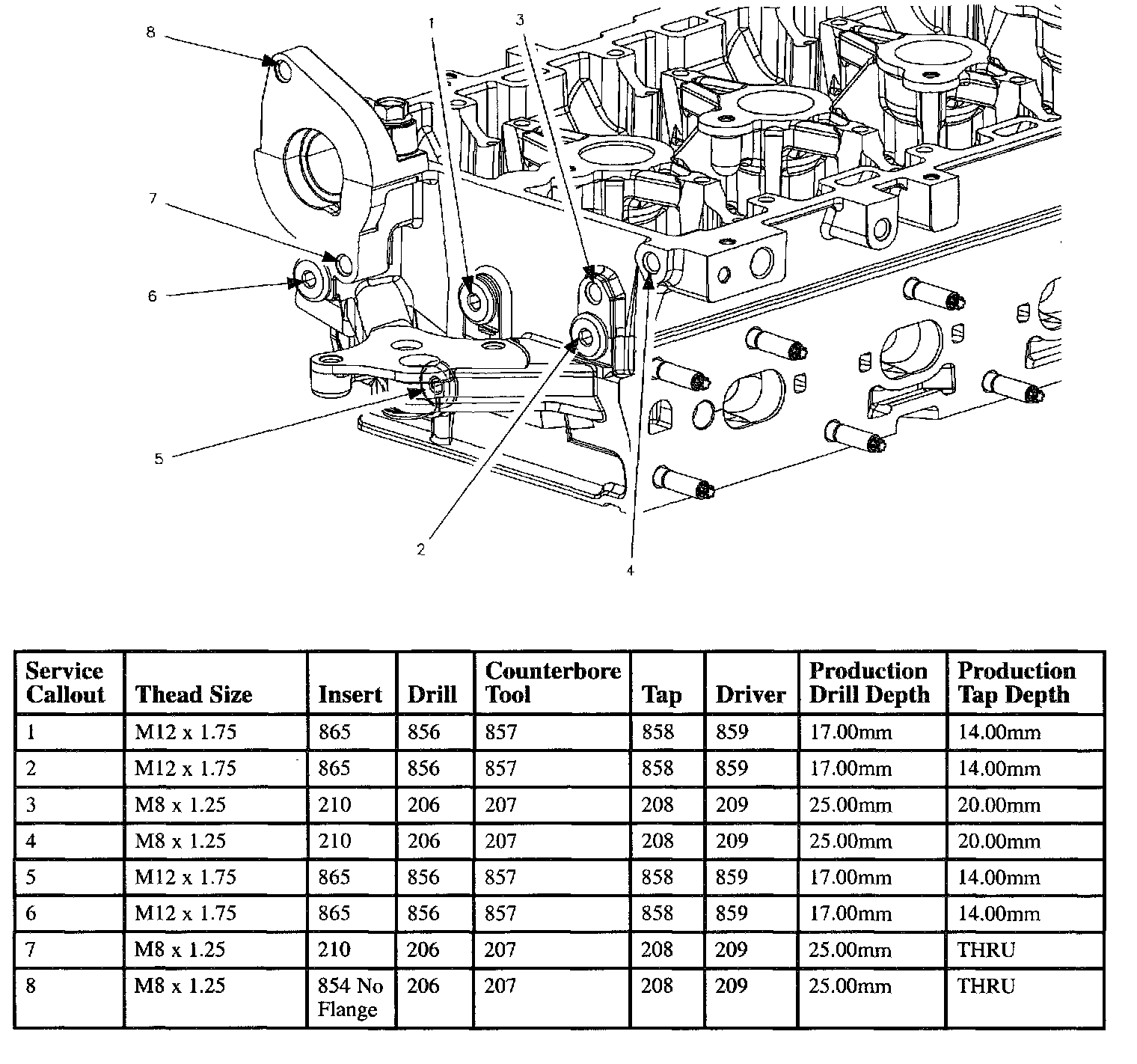 8
1
3
7
6
5
2
4

| Service Callout | Thead Size | Insert | Drill | Counterbore Tool | Tap | Driver | Production Drill Depth | Production Tap Depth |
|---|---|---|---|---|---|---|---|---|
| 1 | M12 x 1.75 | 865 | 856 | 857 | 858 | 859 | 17.00mm | 14.00mm |
| 2 | M12 x 1.75 | 865 | 856 | 857 | 858 | 859 | 17.00mm | 14.00mm |
| 3 | M8 x 1.25 | 210 | 206 | 207 | 208 | 209 | 25.00mm | 20.00mm |
| 4 | M8 x 1.25 | 210 | 206 | 207 | 208 | 209 | 25.00mm | 20.00mm |
| 5 | M12 x 1.75 | 865 | 856 | 857 | 858 | 859 | 17.00mm | 14.00mm |
| 6 | M12 x 1.75 | 865 | 856 | 857 | 858 | 859 | 17.00mm | 14.00mm |
| 7 | M8 x 1.25 | 210 | 206 | 207 | 208 | 209 | 25.00mm | THRU |
| 8 | M8 x 1.25 | 854 No Flange | 206 | 207 | 208 | 209 | 25.00mm | THRU |