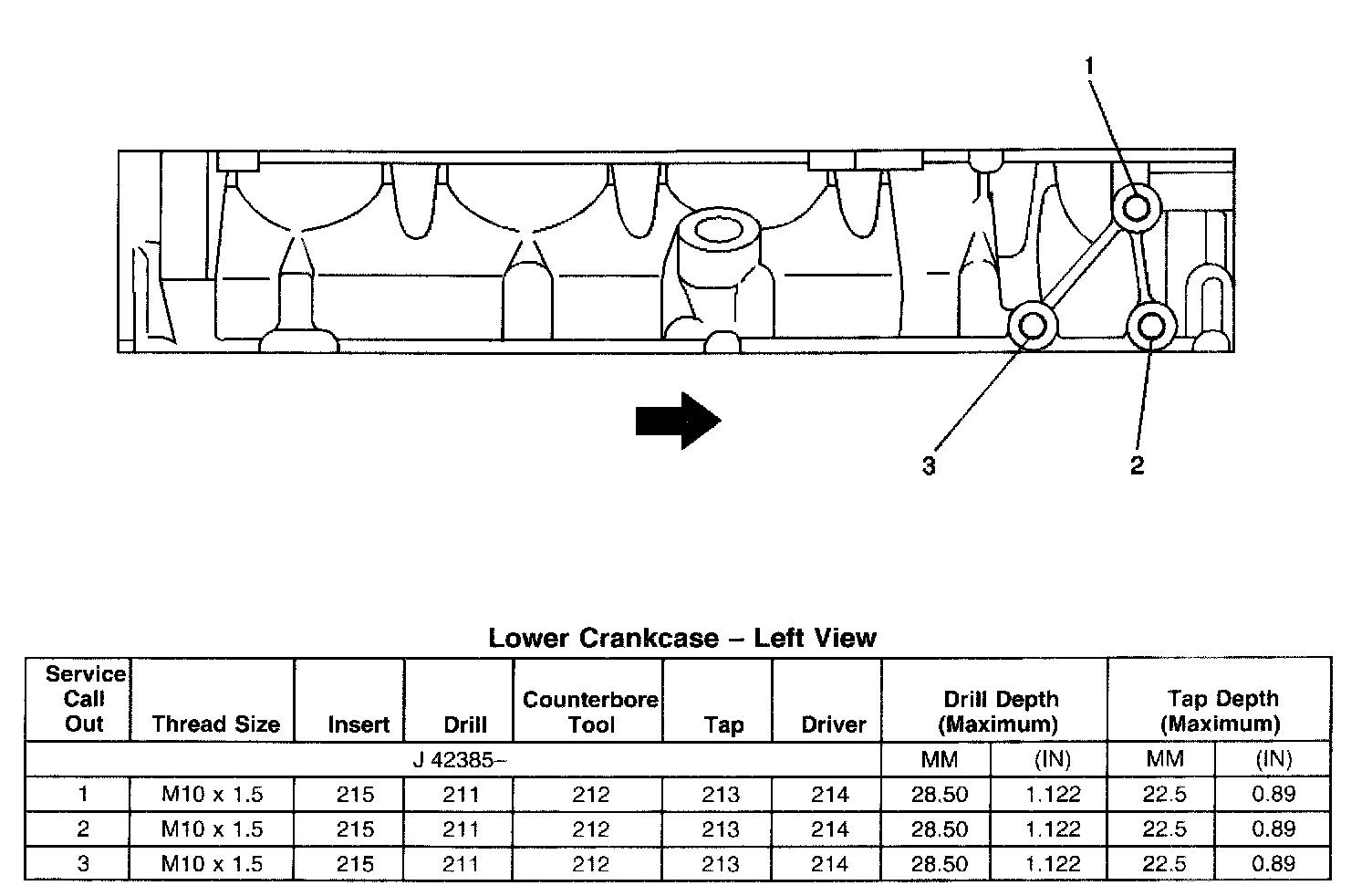 1

3

2

Lower Crankcase – Left View

| Service Call Out | Thread Size | Insert | Drill | Counterbore Tool | Tap | Driver | Drill Depth (Maximum) | | Tap Depth (Maximum) | |
|---|---|---|---|---|---|---|---|---|---|---|
| J 42385– | | | | | | | MM | (IN) | MM | (IN) |
| 1 | M10 x 1.5 | 215 | 211 | 212 | 213 | 214 | 28.50 | 1.122 | 22.5 | 0.89 |
| 2 | M10 x 1.5 | 215 | 211 | 212 | 213 | 214 | 28.50 | 1.122 | 22.5 | 0.89 |
| 3 | M10 x 1.5 | 215 | 211 | 212 | 213 | 214 | 28.50 | 1.122 | 22.5 | 0.89 |