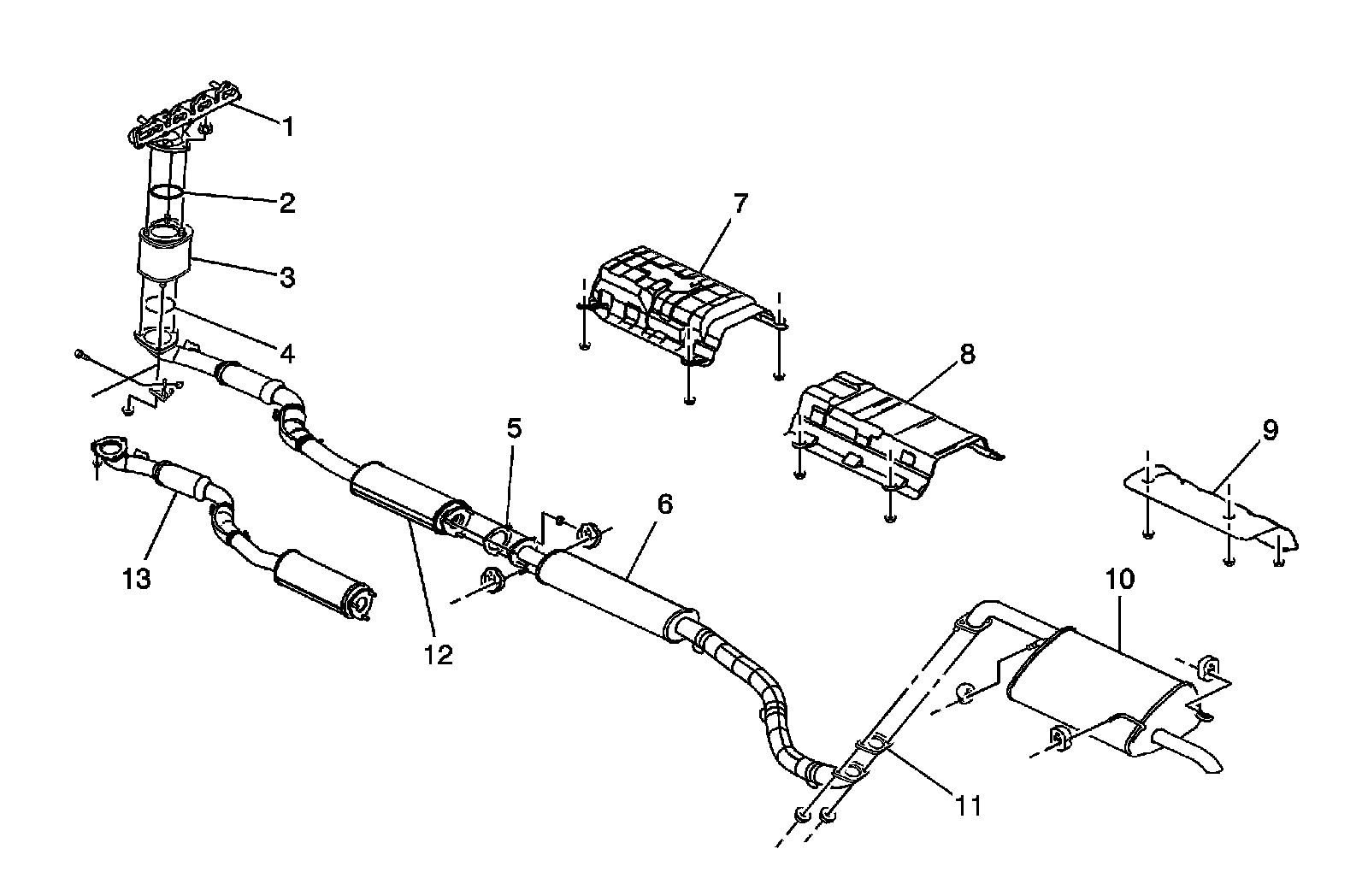 1
2
3
4
7
8
5
6
9
13
12
10
11