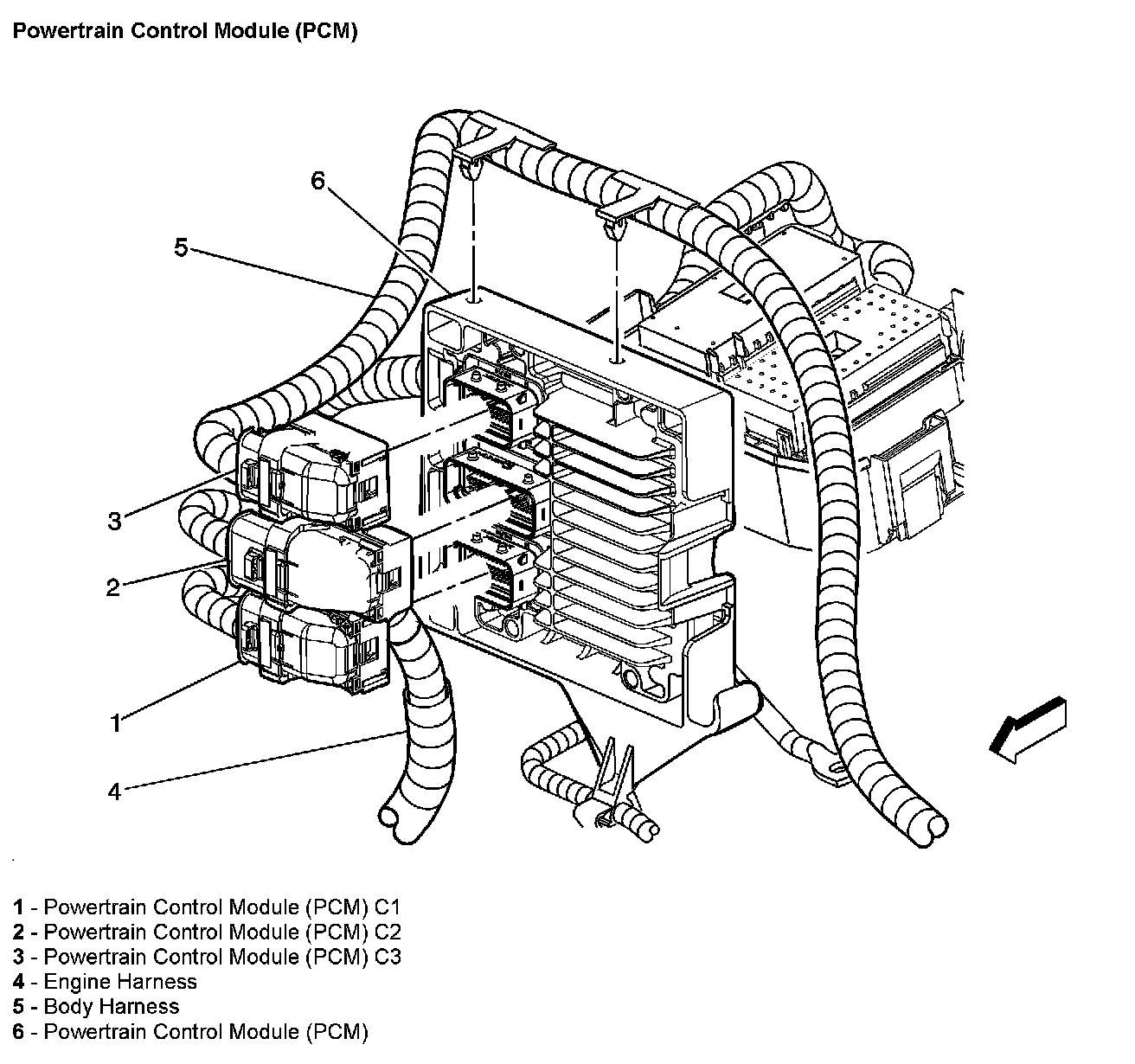 Powertrain Control Module (PCM)

6

5

3

2

1

4

1 - Powertrain Control Module (PCM) C1
2 - Powertrain Control Module (PCM) C2
3 - Powertrain Control Module (PCM) C3
4 - Engine Harness
5 - Body Harness
6 - Powertrain Control Module (PCM)