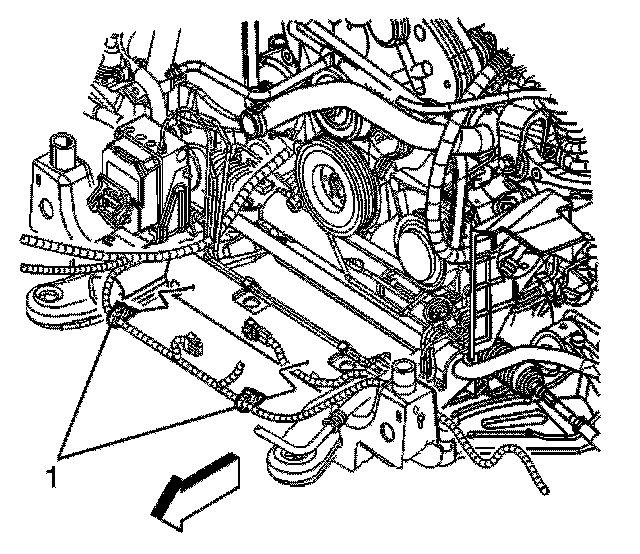 1