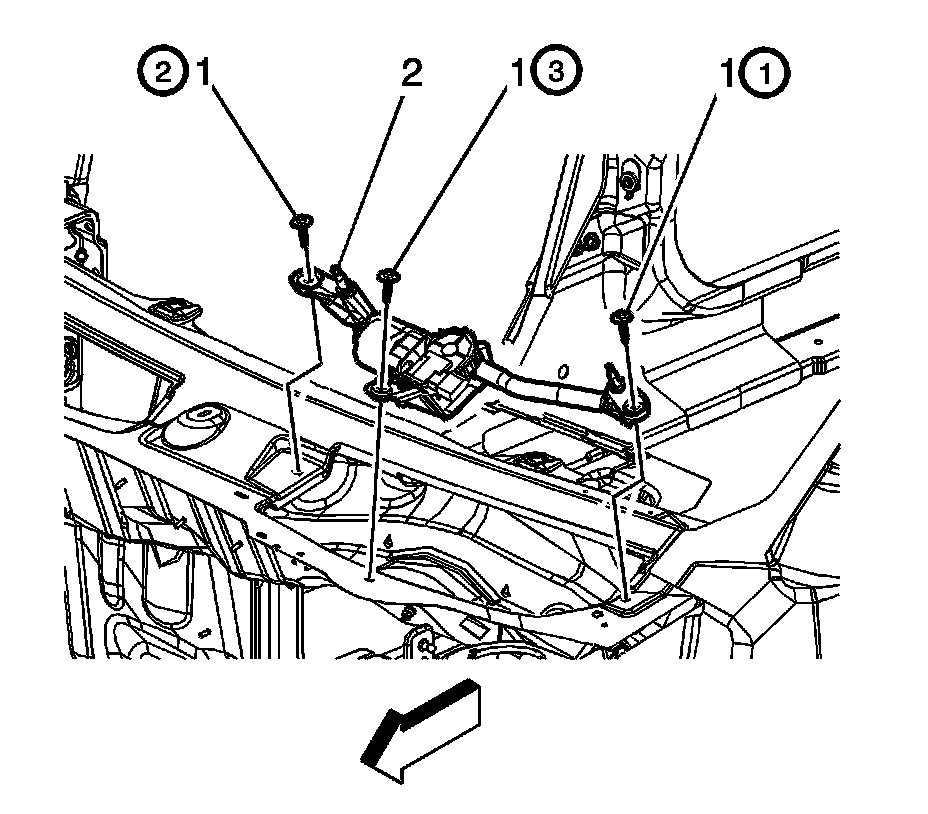 ② 1
2
1 ③
1 ①