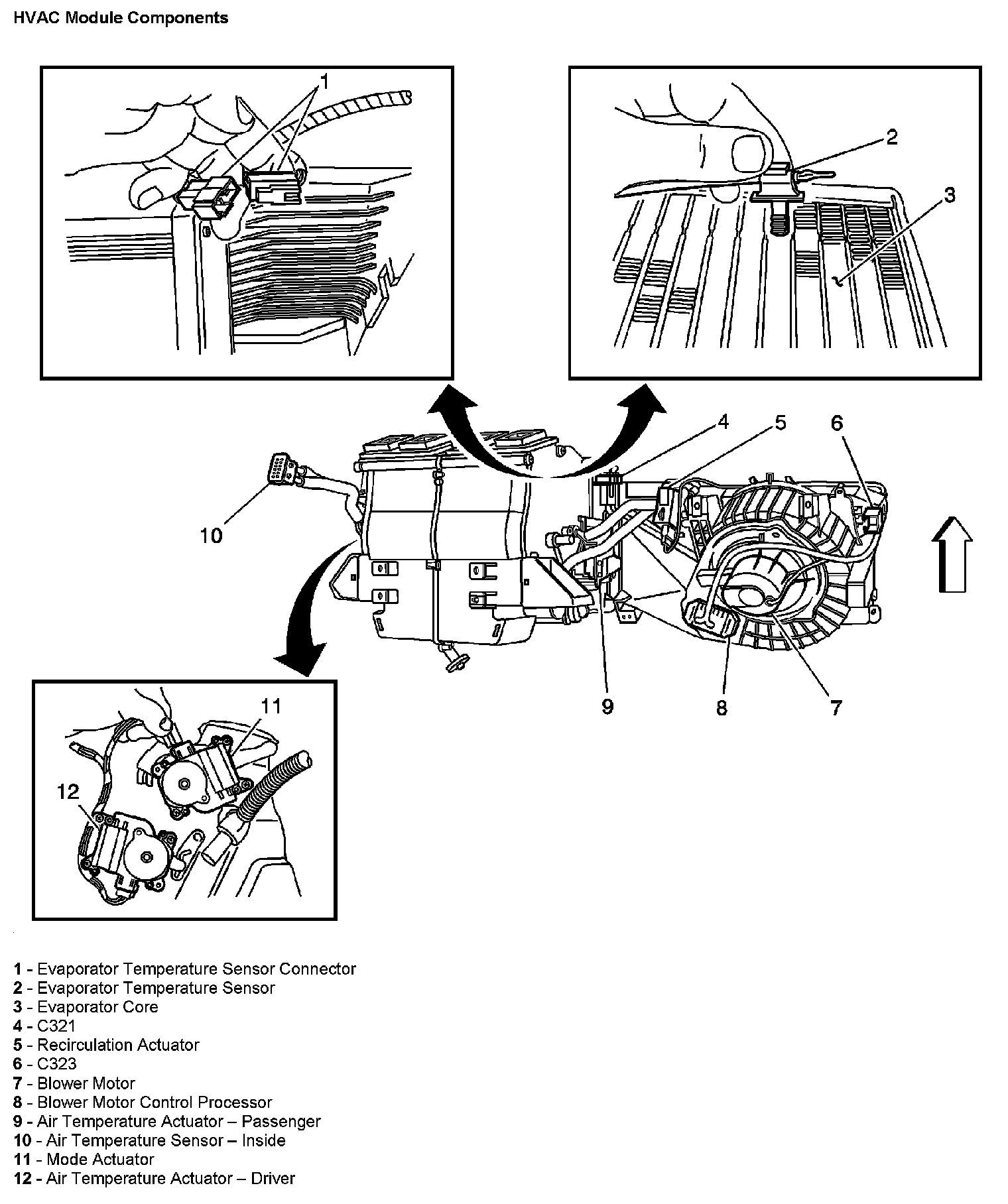 HVAC Module Components

1

2

3

4

5

6

10

9

8

7

11

12

1 - Evaporator Temperature Sensor Connector
2 - Evaporator Temperature Sensor
3 - Evaporator Core
4 - C321
5 - Recirculation Actuator
6 - C323
7 - Blower Motor
8 - Blower Motor Control Processor
9 - Air Temperature Actuator – Passenger
10 - Air Temperature Sensor – Inside
11 - Mode Actuator
12 - Air Temperature Actuator – Driver