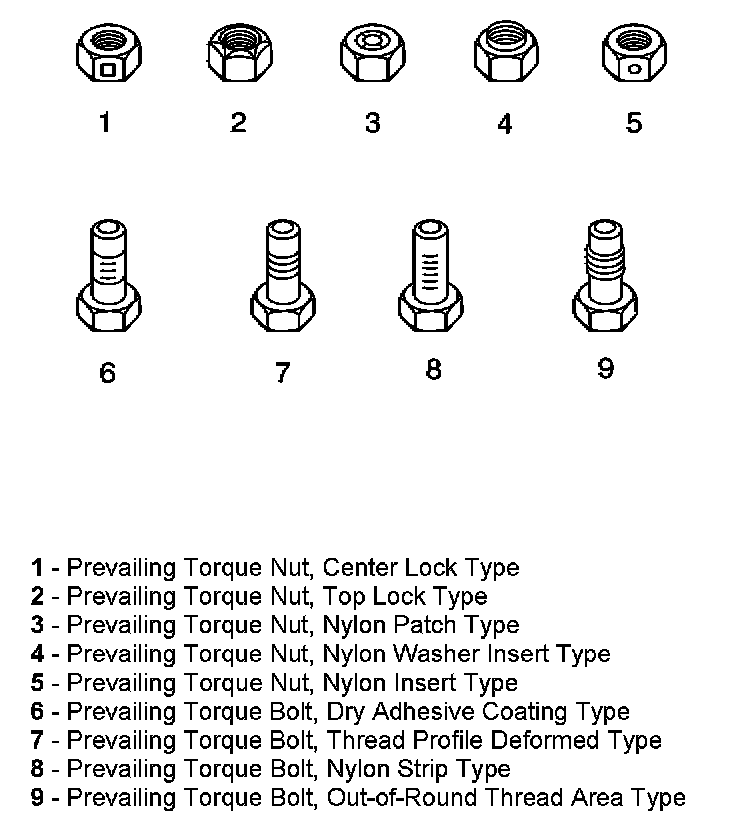 1 2 3 4 5

6 7 8 9

1 - Prevailing Torque Nut, Center Lock Type
2 - Prevailing Torque Nut, Top Lock Type
3 - Prevailing Torque Nut, Nylon Patch Type
4 - Prevailing Torque Nut, Nylon Washer Insert Type
5 - Prevailing Torque Nut, Nylon Insert Type
6 - Prevailing Torque Bolt, Dry Adhesive Coating Type
7 - Prevailing Torque Bolt, Thread Profile Deformed Type
8 - Prevailing Torque Bolt, Nylon Strip Type
9 - Prevailing Torque Bolt, Out-of-Round Thread Area Type